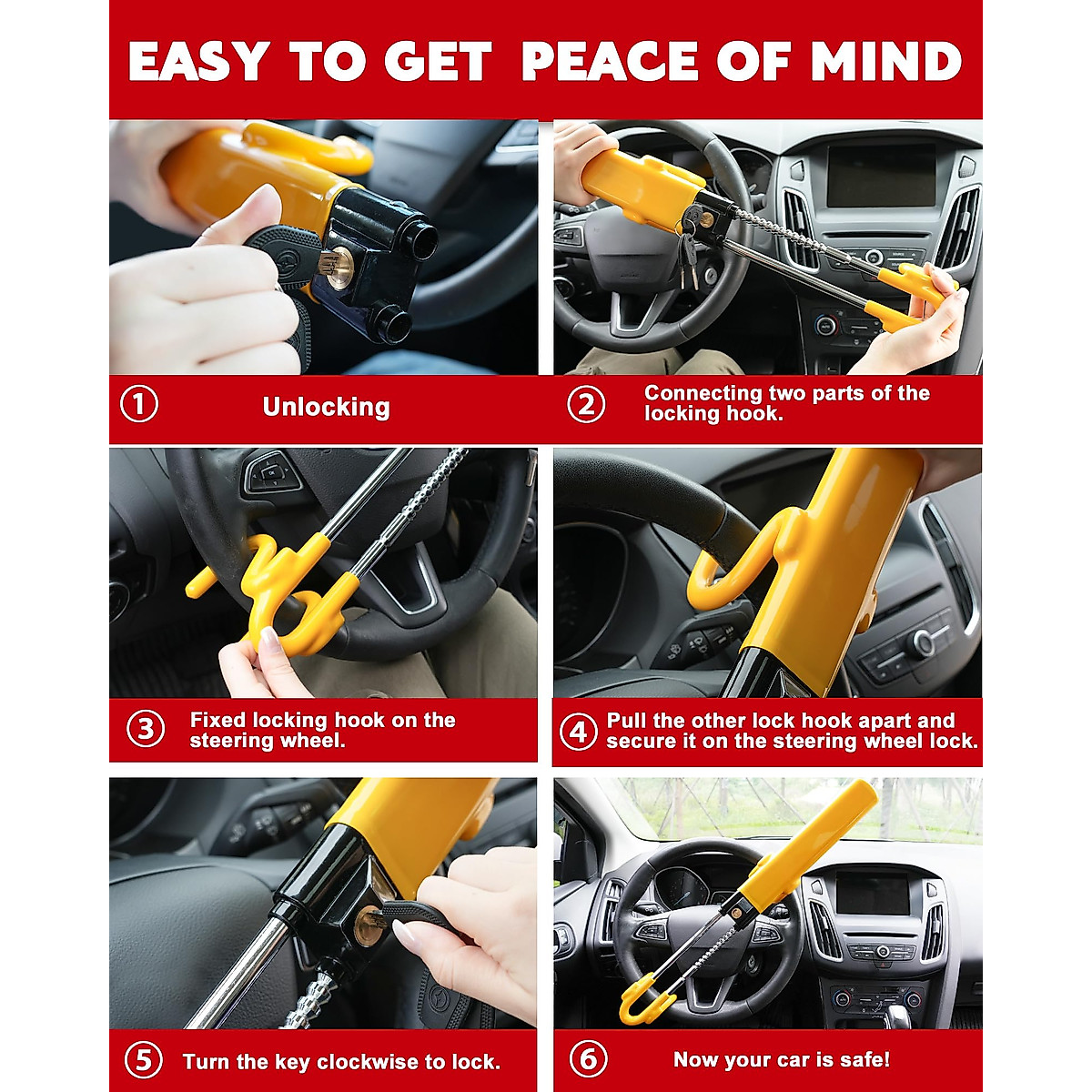 EASY TO GET PEACE OF MIND

① Unlocking

② Connecting two parts of the locking hook.

③ Fixed locking hook on the steering wheel.

④ Pull the other lock hook apart and secure it on the steering wheel lock.

⑤ Turn the key clockwise to lock.

⑥ Now your car is safe!