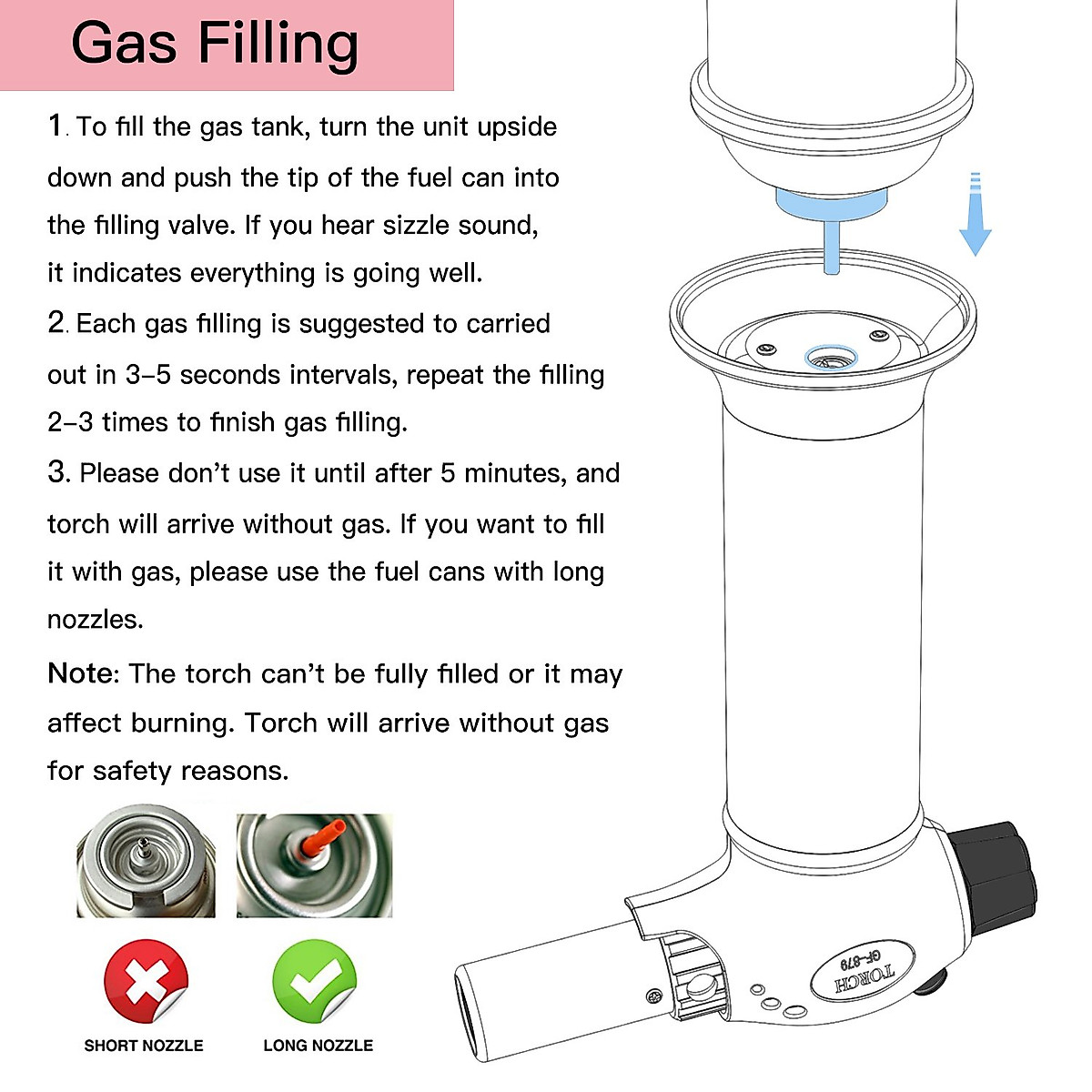 Gas Filling

1. To fill the gas tank, turn the unit upside down and push the tip of the fuel can into the filling valve. If you hear sizzle sound, it indicates everything is going well.

2. Each gas filling is suggested to carried out in 3-5 seconds intervals, repeat the filling 2-3 times to finish gas filling.

3. Please don't use it until after 5 minutes, and torch will arrive without gas. If you want to fill it with gas, please use the fuel cans with long nozzles.

Note: The torch can't be fully filled or it may affect burning. Torch will arrive without gas for safety reasons.

SHORT NOZZLE

LONG NOZZLE

TORCH
GF-879