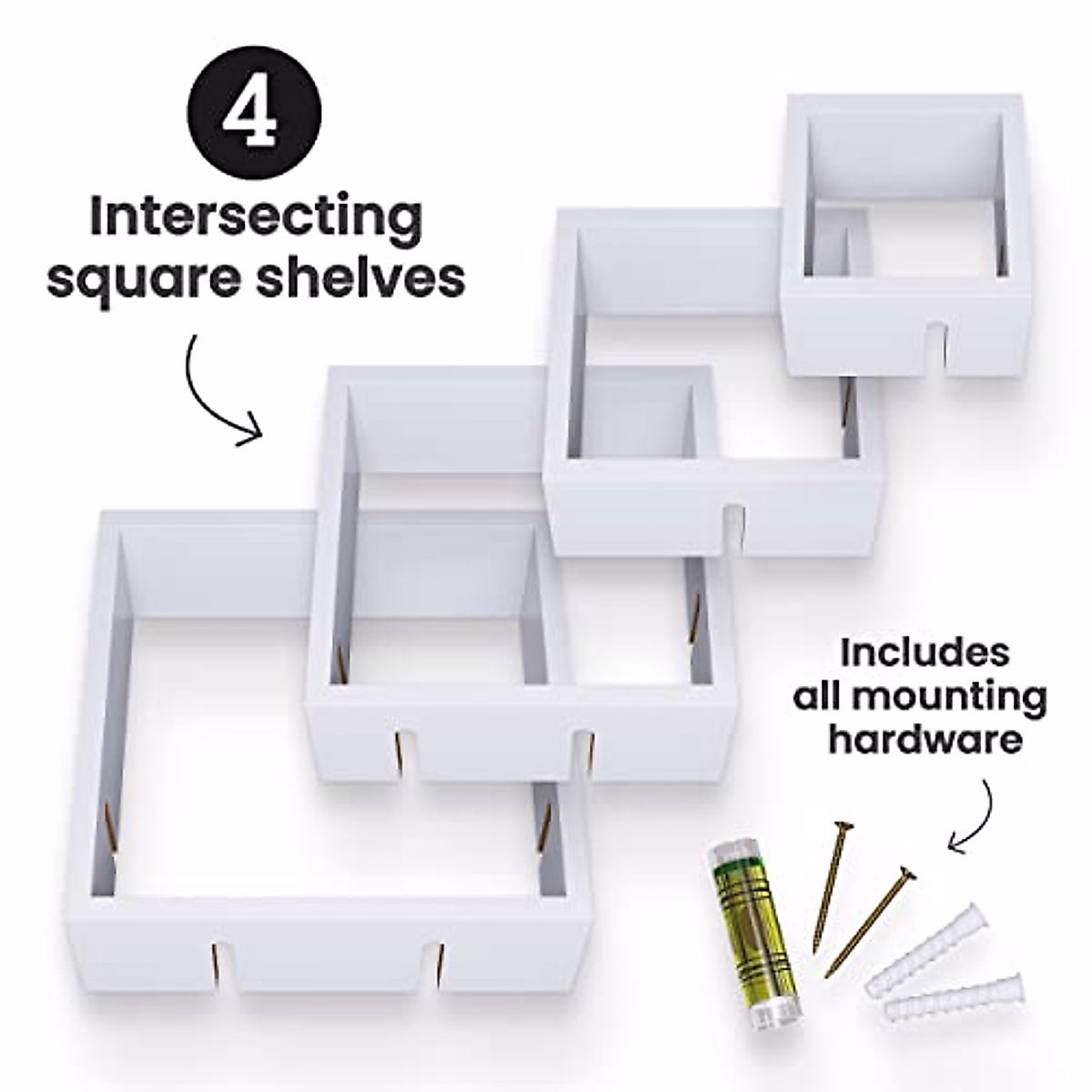 4

Intersecting square shelves

Includes all mounting hardware