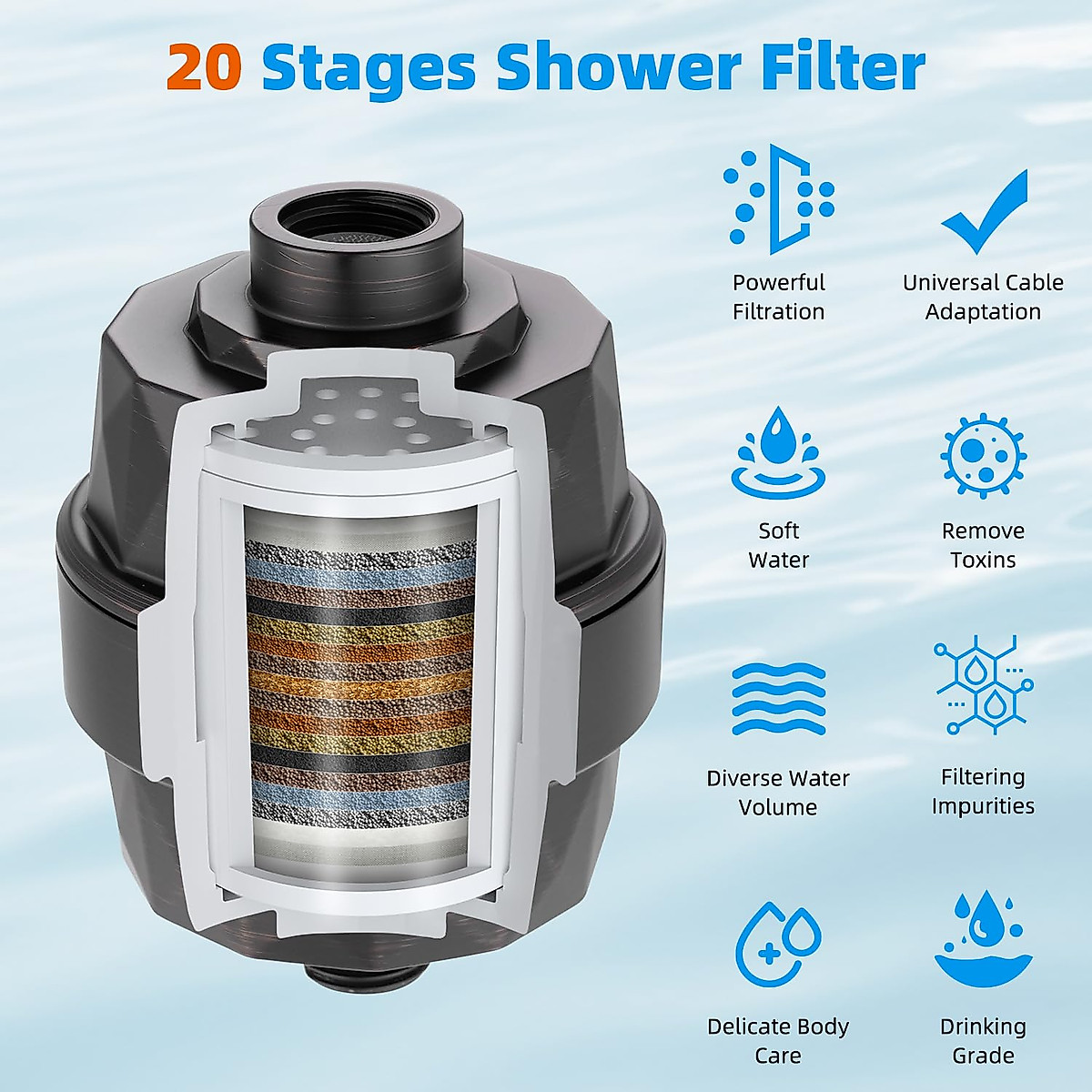 20 Stages Shower Filter

Powerful Filtration

Universal Cable Adaptation

Soft Water

Remove Toxins

Diverse Water Volume

Filtering Impurities

Delicate Body Care

Drinking Grade