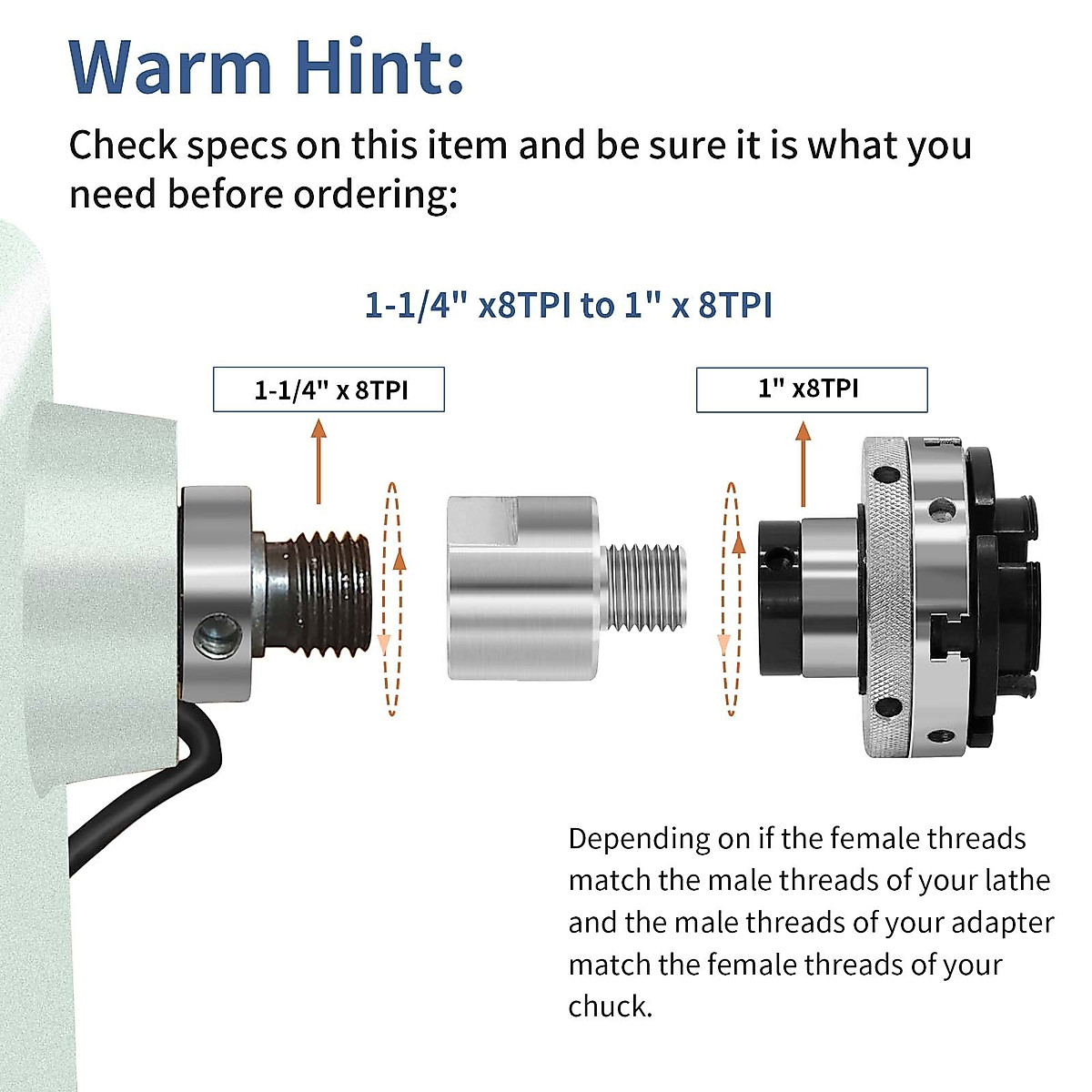 Warm Hint:

Check specs on this item and be sure it is what you need before ordering:

1-1/4" x8TPI to 1" x 8TPI

1-1/4" x 8TPI

1" x8TPI

Depending on if the female threads match the male threads of your lathe and the male threads of your adapter match the female threads of your chuck.