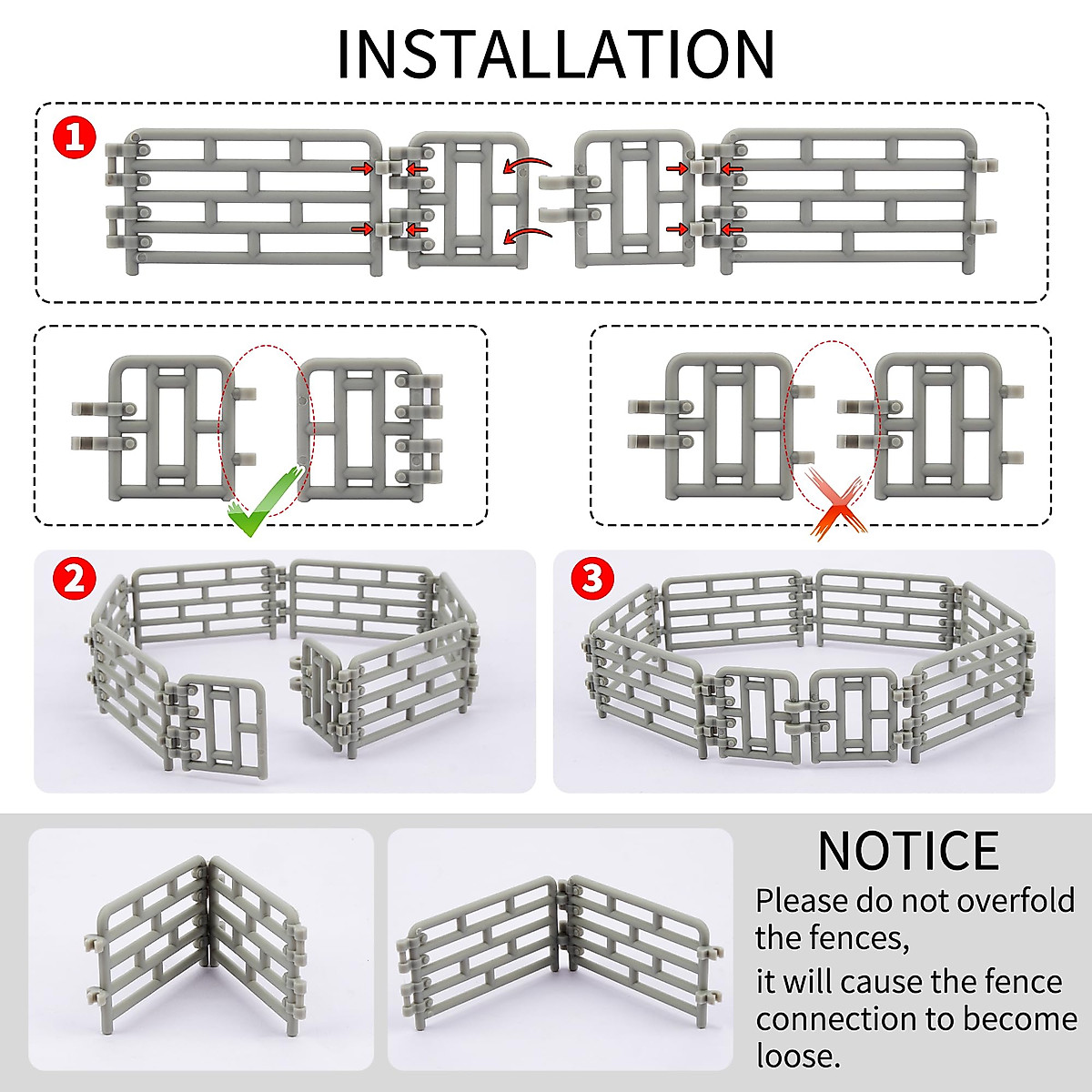 INSTALLATION

1

2

3

NOTICE

Please do not overfold the fences,
it will cause the fence connection to become loose.