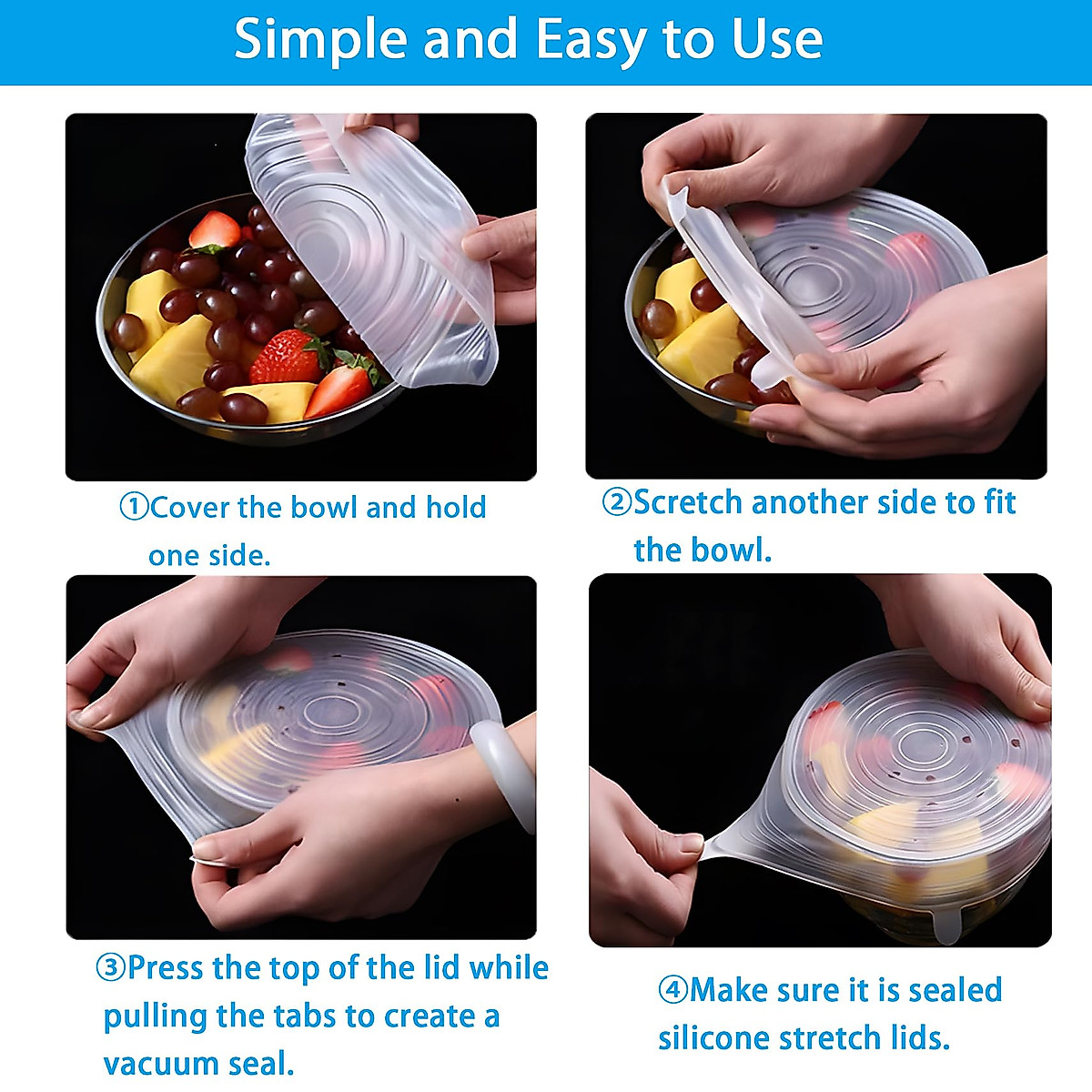 Simple and Easy to Use

①Cover the bowl and hold one side.

②Scretch another side to fit the bowl.

③Press the top of the lid while pulling the tabs to create a vacuum seal.

④Make sure it is sealed silicone stretch lids.