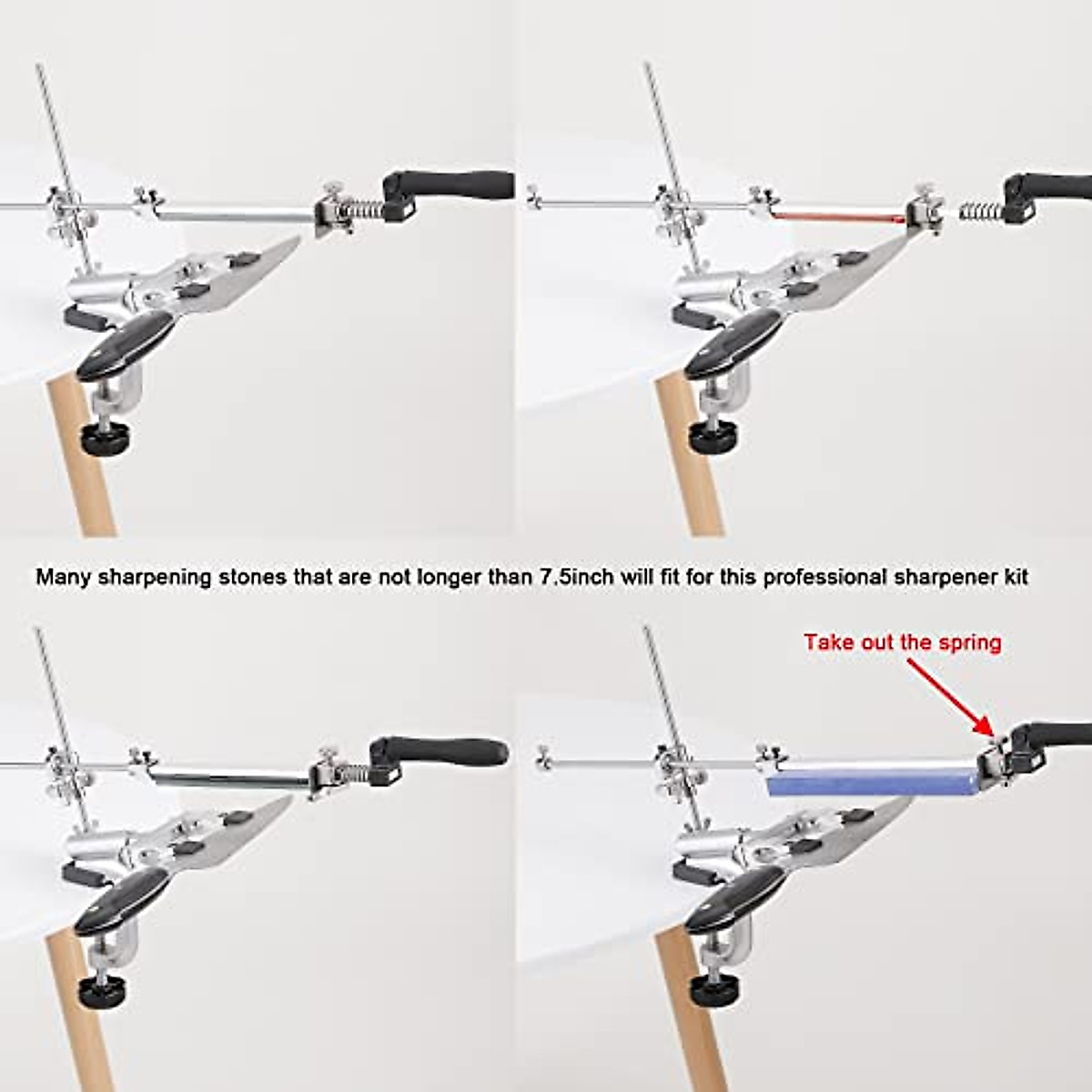 Many sharpening stones that are not longer than 7.5inch will fit for this professional sharpener kit

Take out the spring