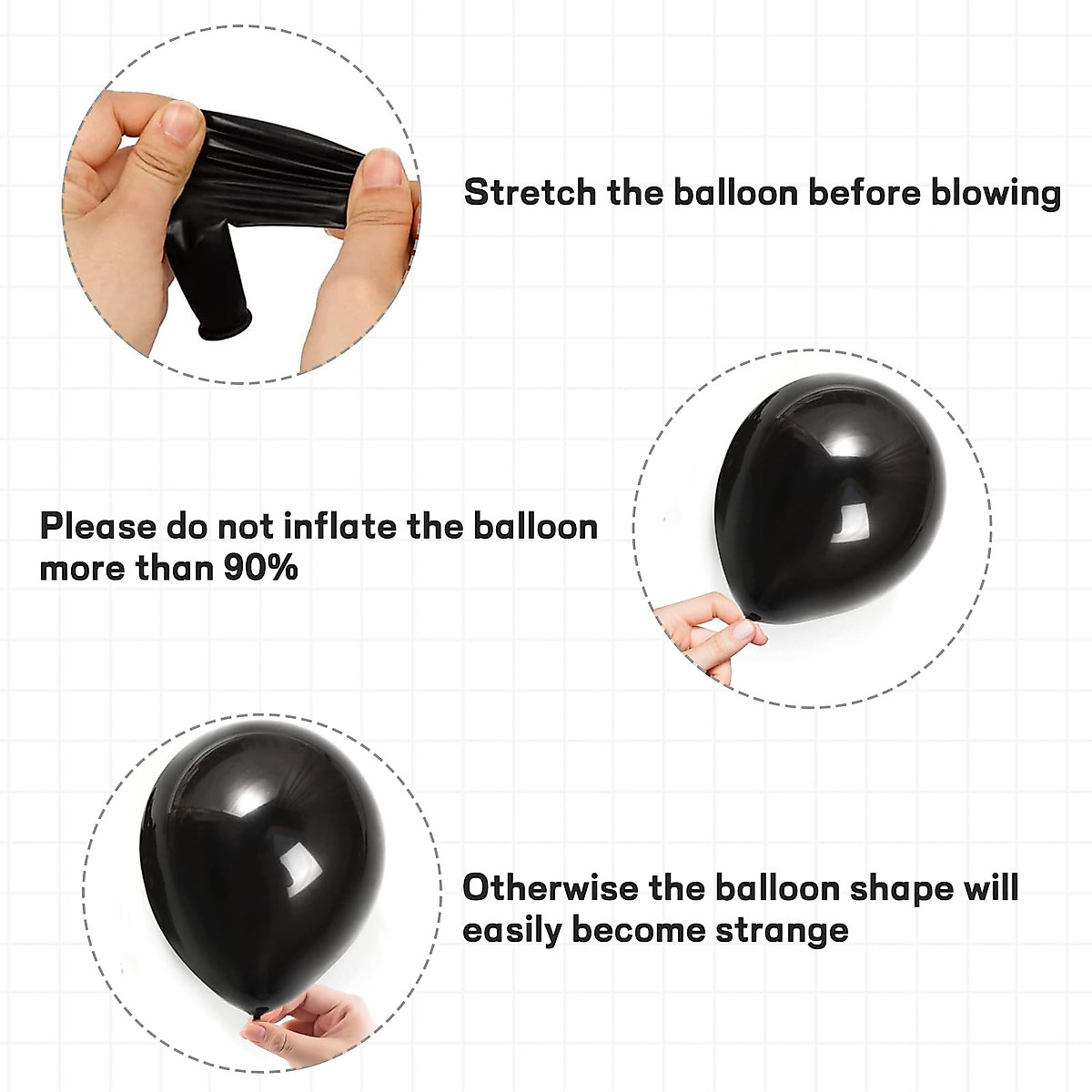 Stretch the balloon before blowing

Please do not inflate the balloon more than 90%

Otherwise the balloon shape will easily become strange