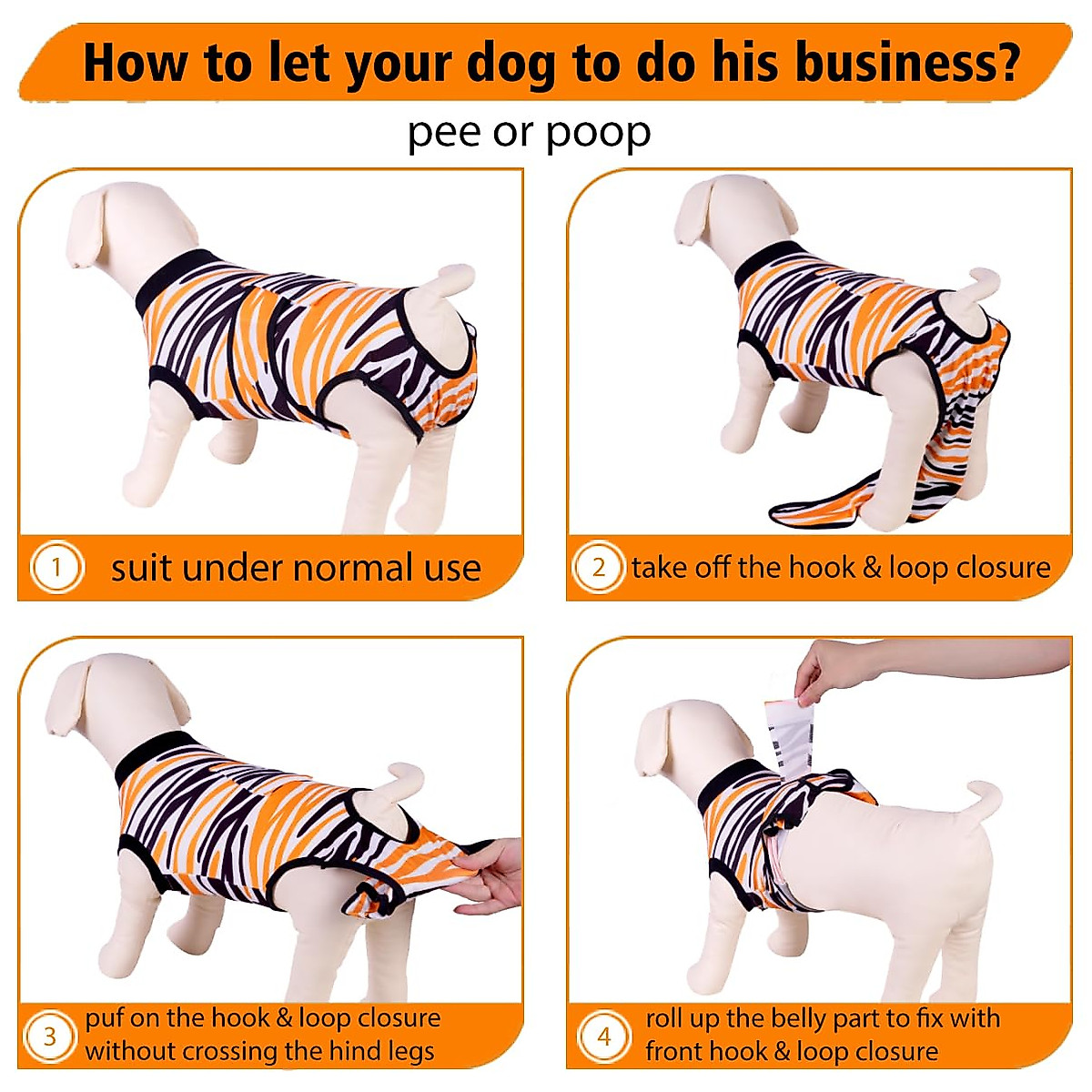 How to let your dog to do his business?

pee or poop

1 suit under normal use

2 take off the hook & loop closure

3 puf on the hook & loop closure without crossing the hind legs

4 roll up the belly part to fix with front hook & loop closure