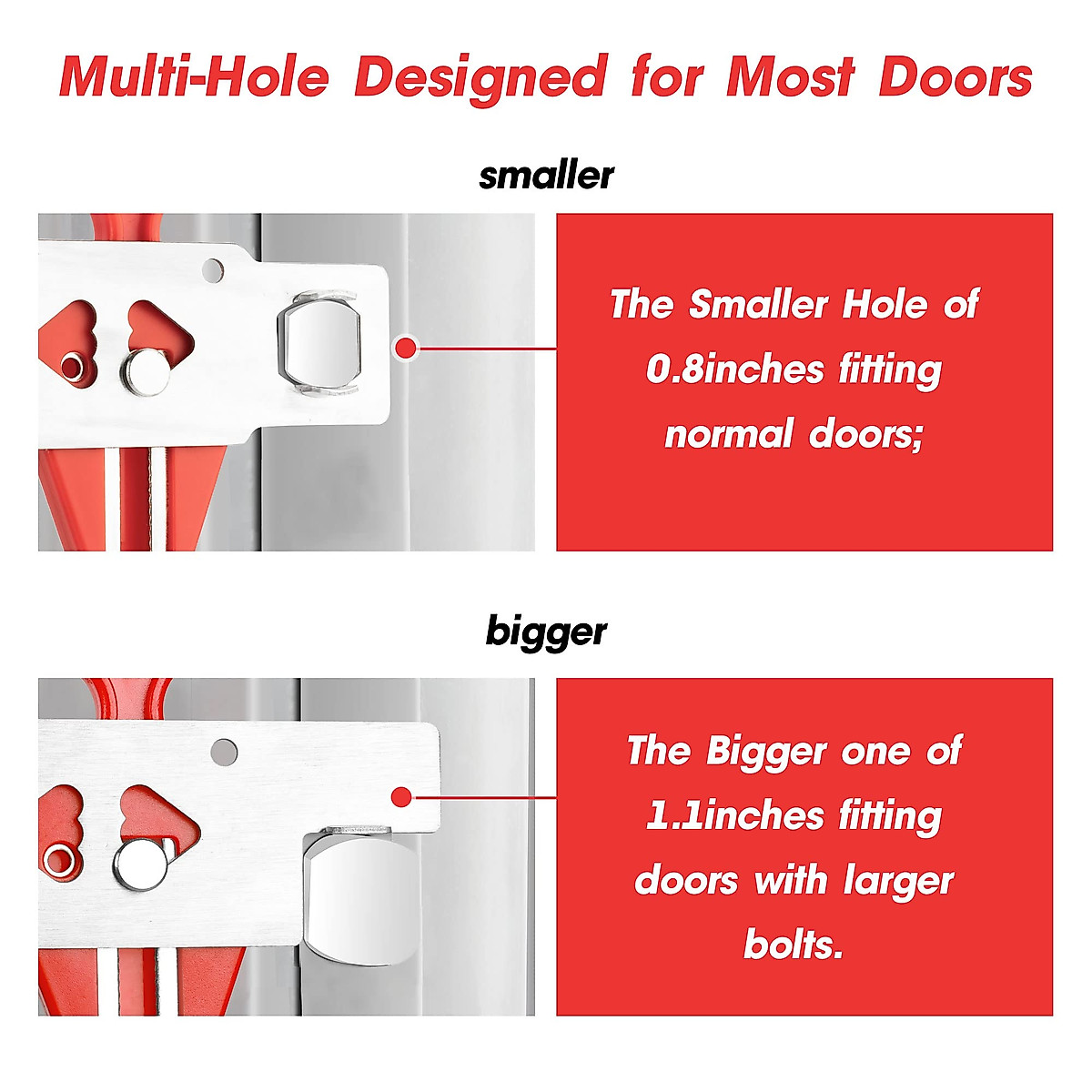 Multi-Hole Designed for Most Doors

smaller

The Smaller Hole of 0.8inches fitting normal doors;

bigger

The Bigger one of 1.1inches fitting doors with larger bolts.