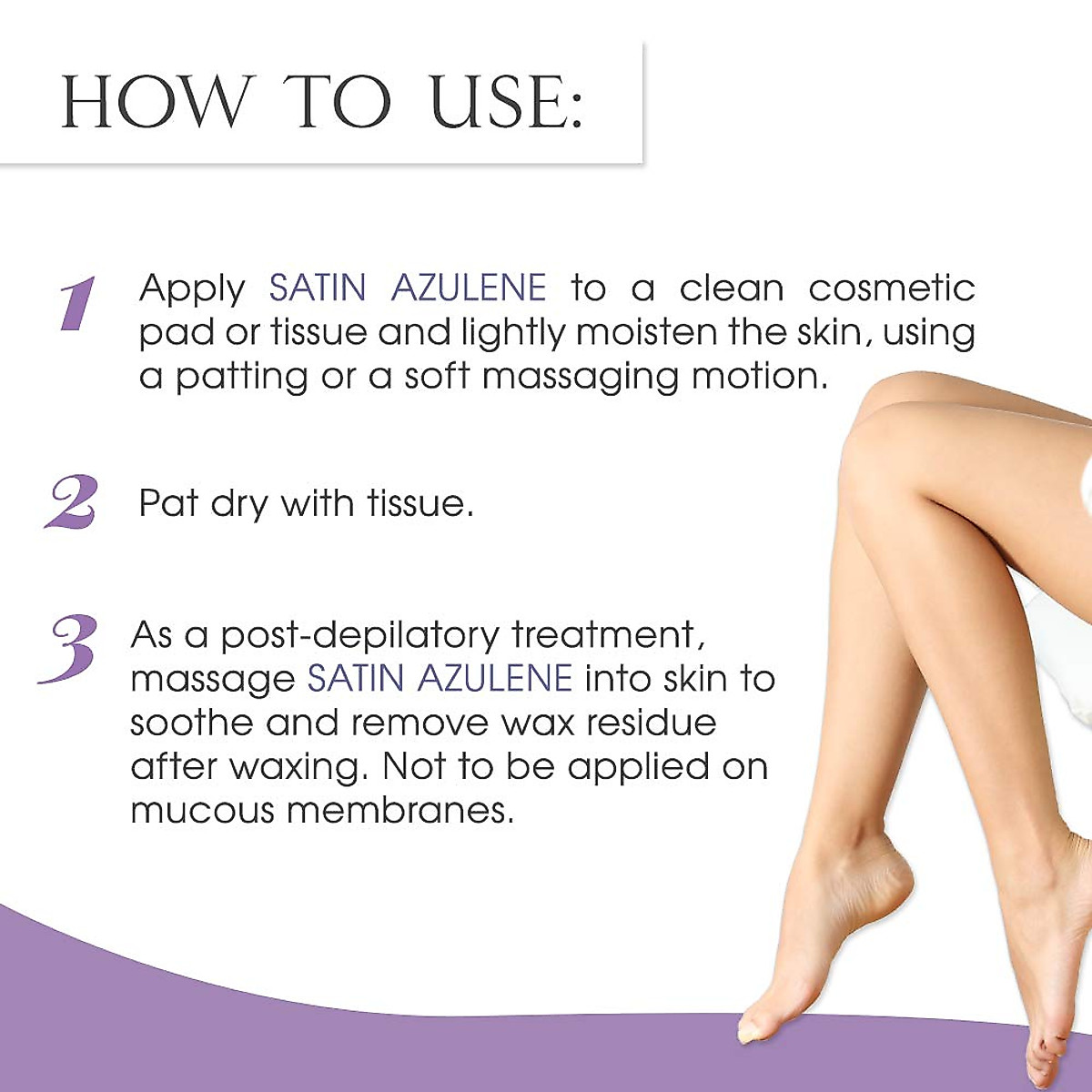 HOW TO USE:

1 Apply SATIN AZULENE to a clean cosmetic pad or tissue and lightly moisten the skin, using a patting or a soft massaging motion.

2 Pat dry with tissue.

3 As a post-depilatory treatment, massage SATIN AZULENE into skin to soothe and remove wax residue after waxing. Not to be applied on mucous membranes.