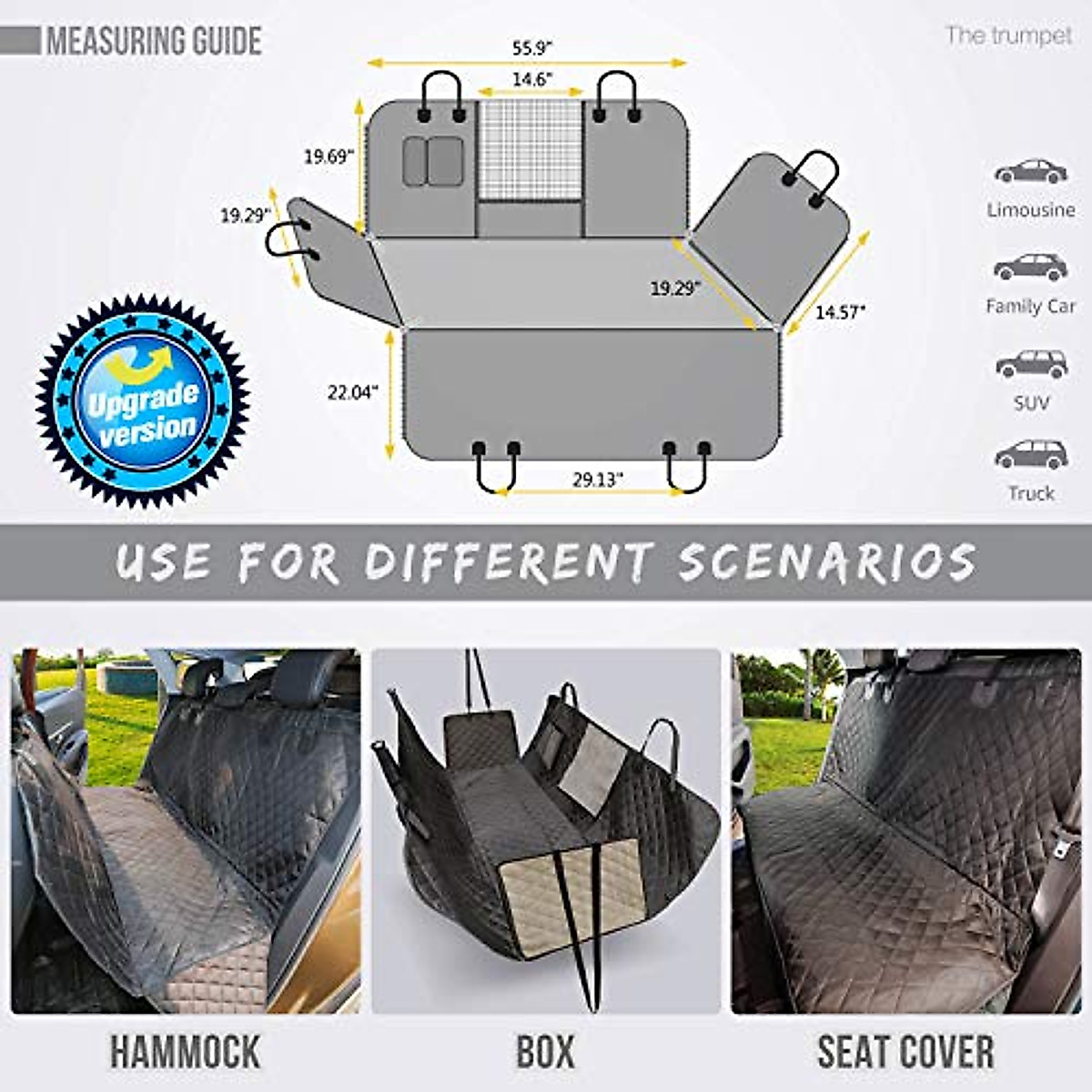 MEASURING GUIDE

The trumpet

55.9"

14.6"

19.69"

19.29"

19.29"

14.57"

22.04"

29.13"

Upgrade version

Limousine

Family Car

SUV

Truck

USE FOR DIFFERENT SCENARIOS

HAMMOCK

BOX

SEAT COVER