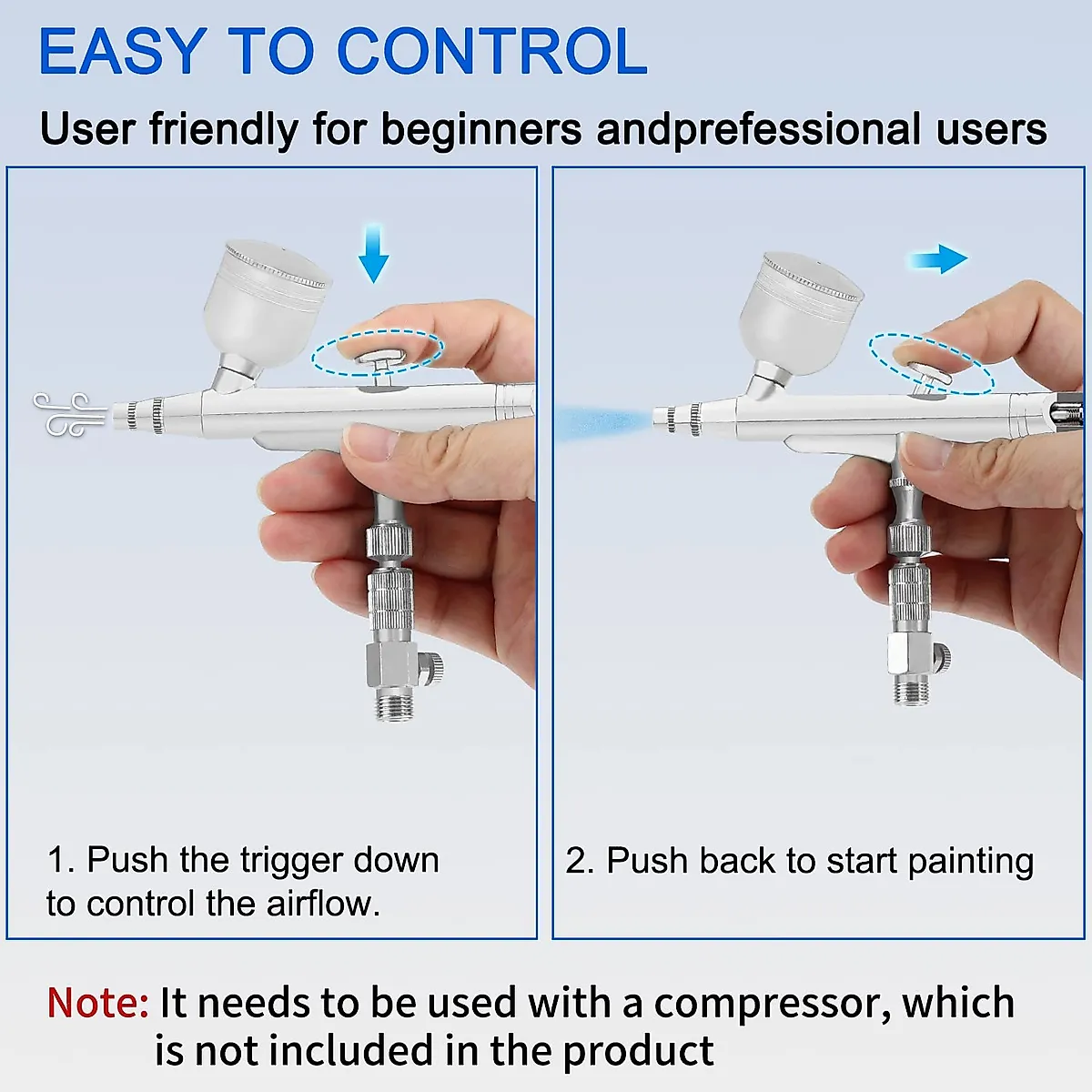 EASY TO CONTROL

User friendly for beginners andprefessional users

1. Push the trigger down to control the airflow.

2. Push back to start painting

Note: It needs to be used with a compressor, which is not included in the product