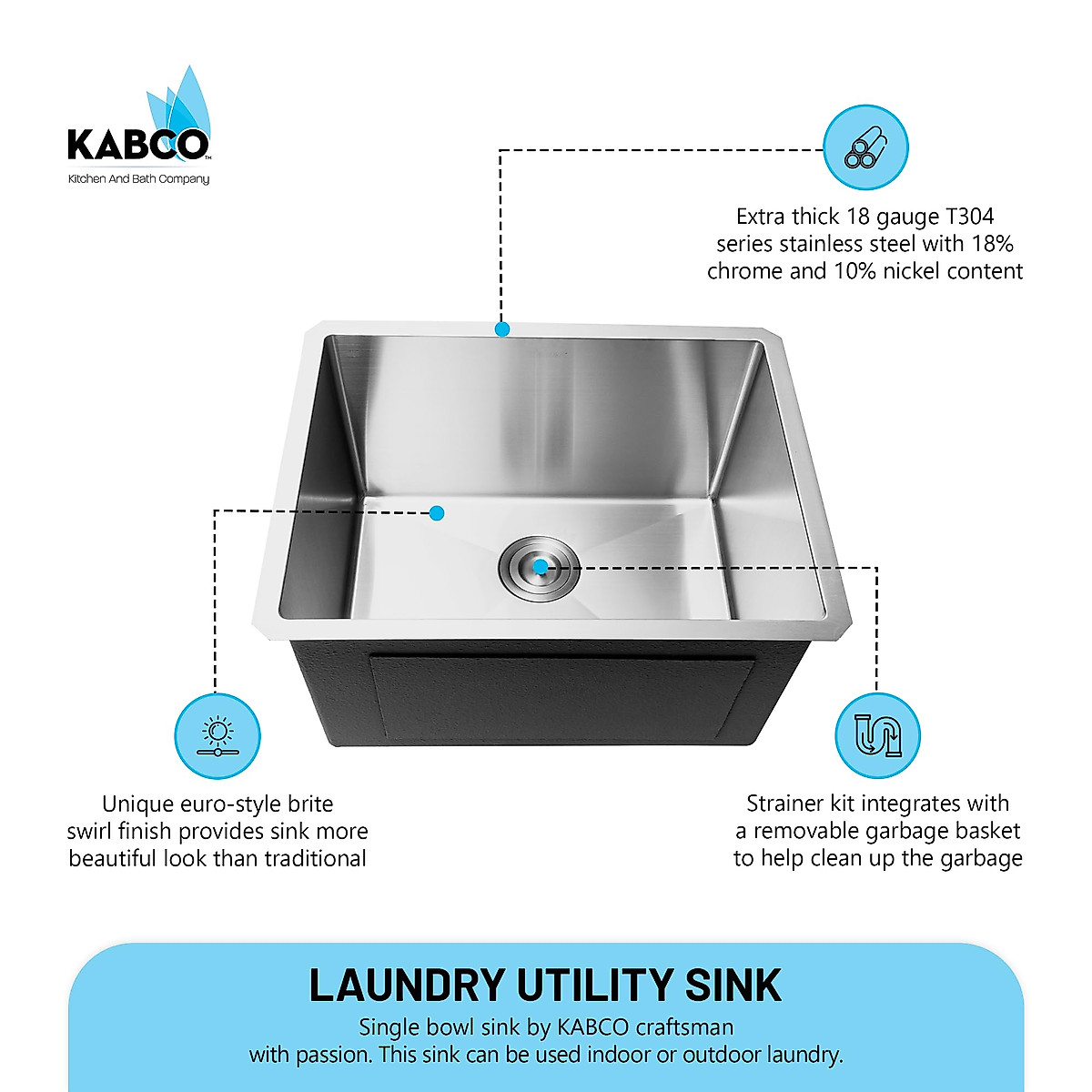 KABCO™
Kitchen And Bath Company

Extra thick 18 gauge T304 series stainless steel with 18% chrome and 10% nickel content

Unique euro-style brite swirl finish provides sink more beautiful look than traditional

Strainer kit integrates with a removable garbage basket to help clean up the garbage

LAUNDRY UTILITY SINK

Single bowl sink by KABCO craftsman with passion. This sink can be used indoor or outdoor laundry.