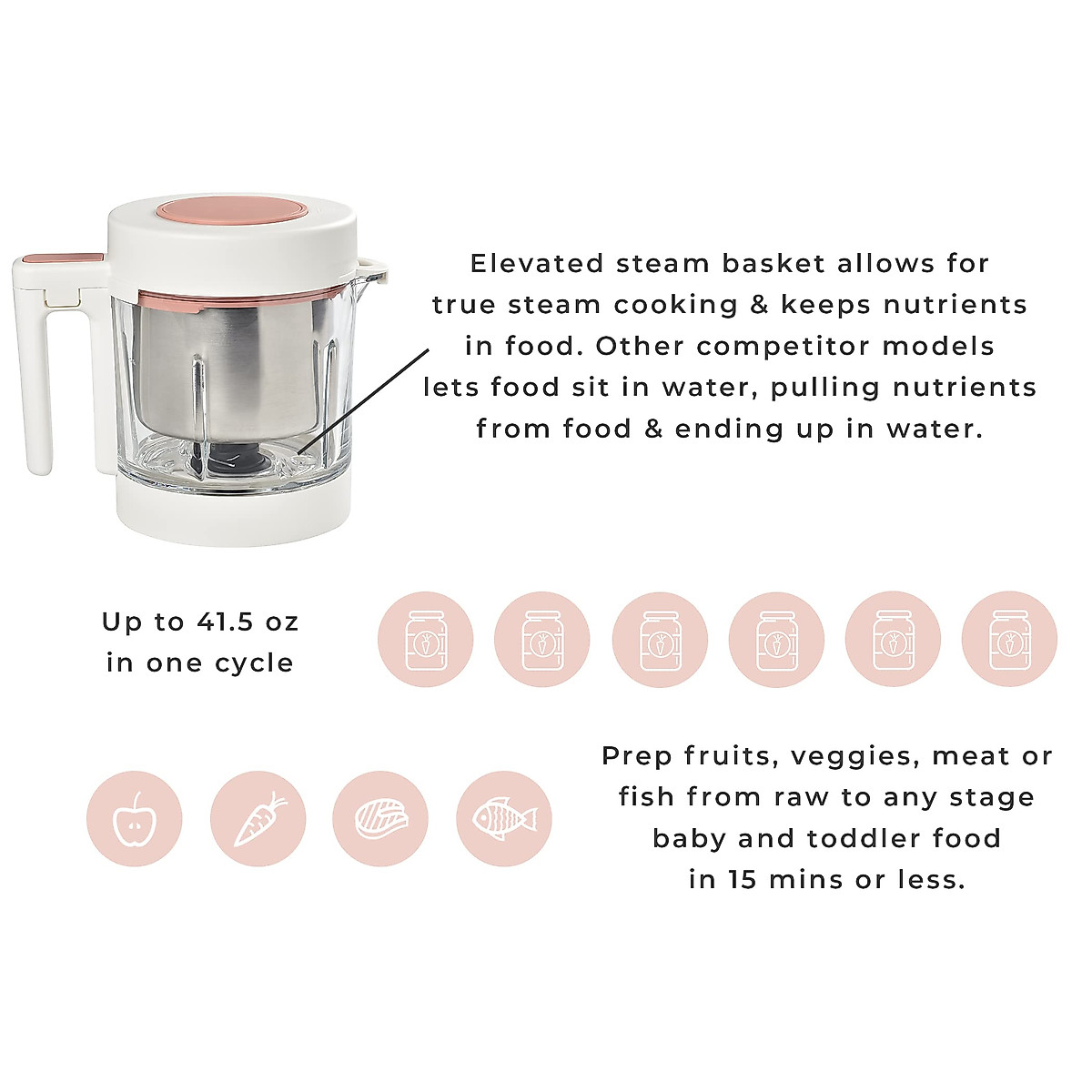 Elevated steam basket allows for true steam cooking & keeps nutrients in food. Other competitor models lets food sit in water, pulling nutrients from food & ending up in water.

Up to 41.5 oz in one cycle

Prep fruits, veggies, meat or fish from raw to any stage baby and toddler food in 15 mins or less.