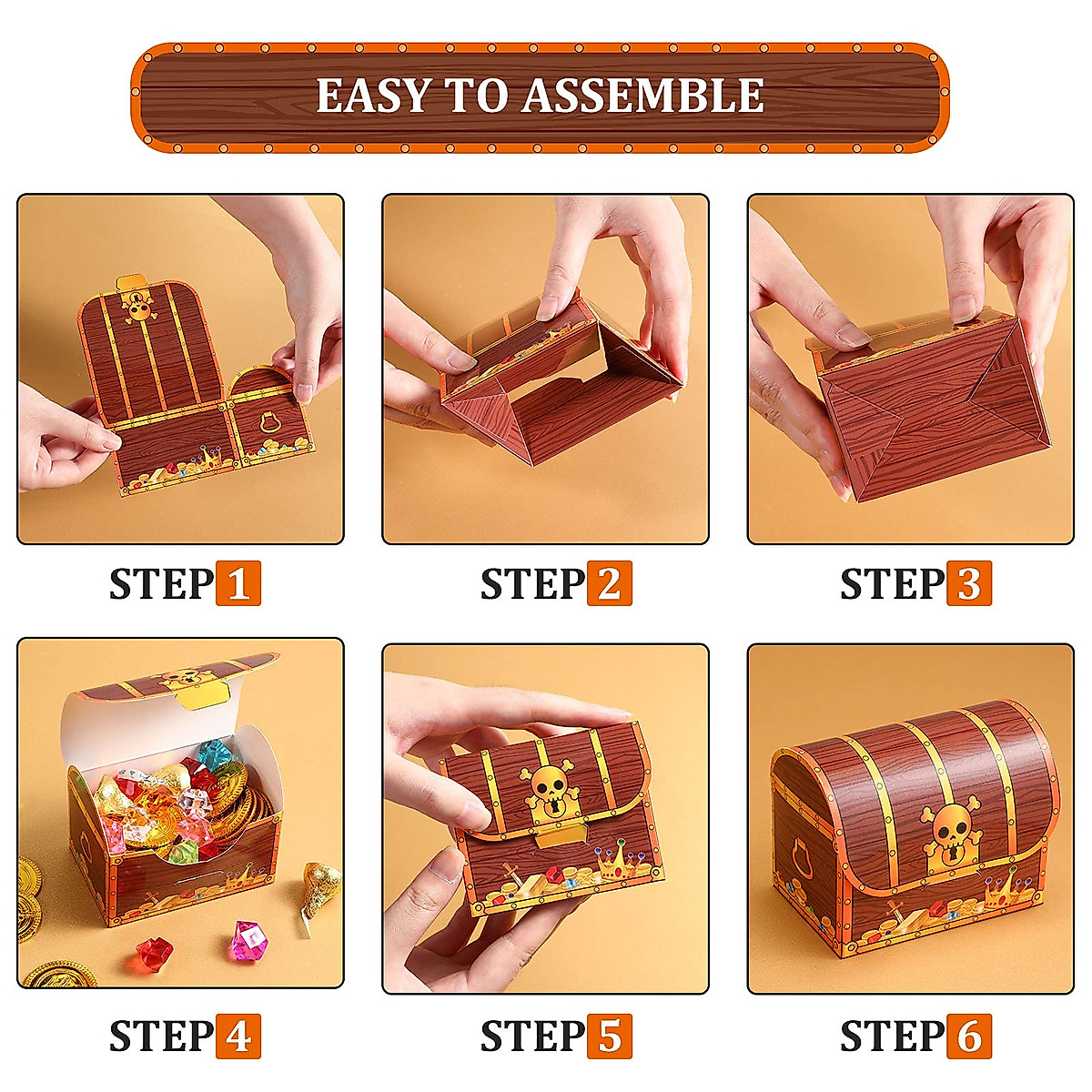 EASY TO ASSEMBLE

STEP 1

STEP 2

STEP 3

STEP 4

STEP 5

STEP 6