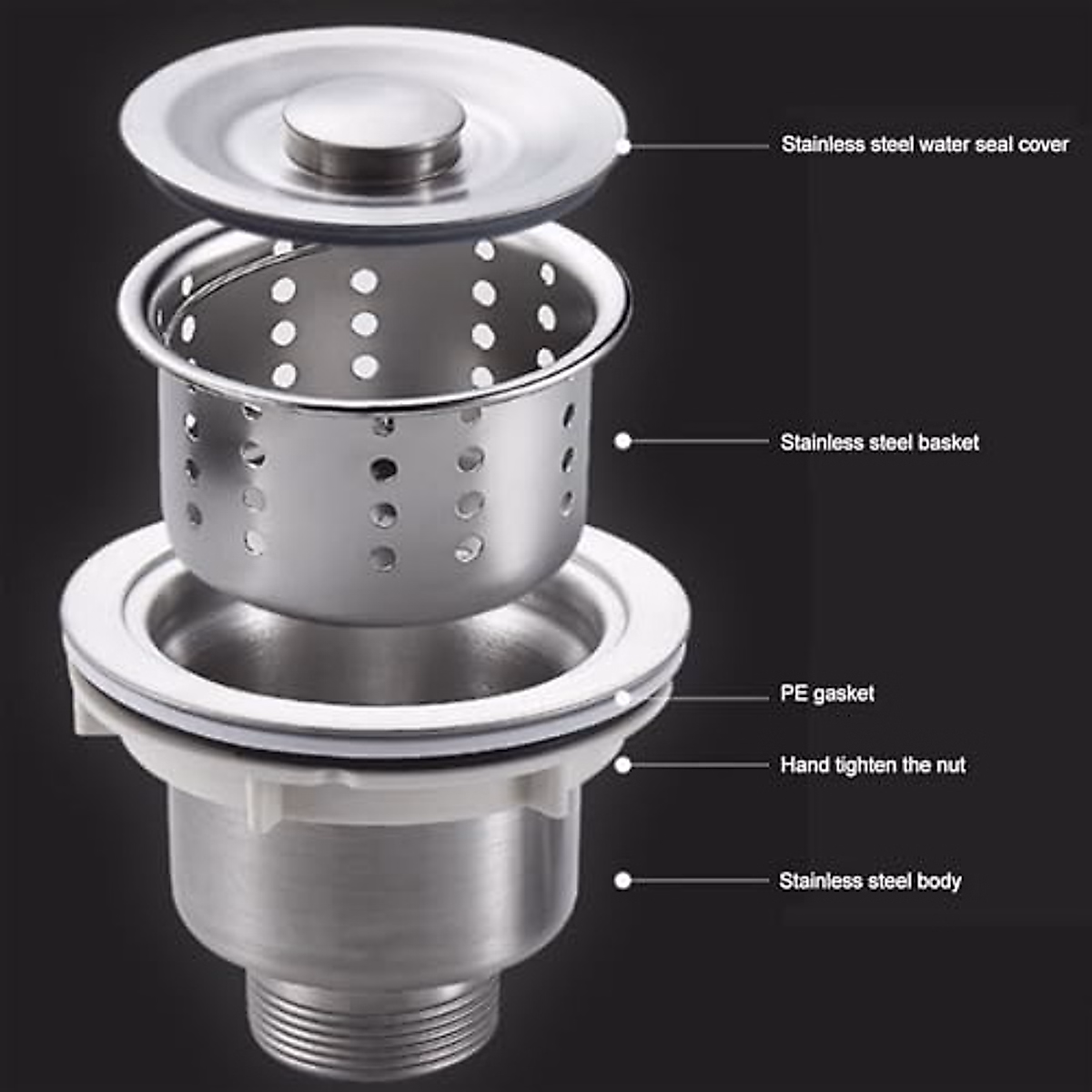 Stainless steel water seal cover

Stainless steel basket

PE gasket

Hand tighten the nut

Stainless steel body