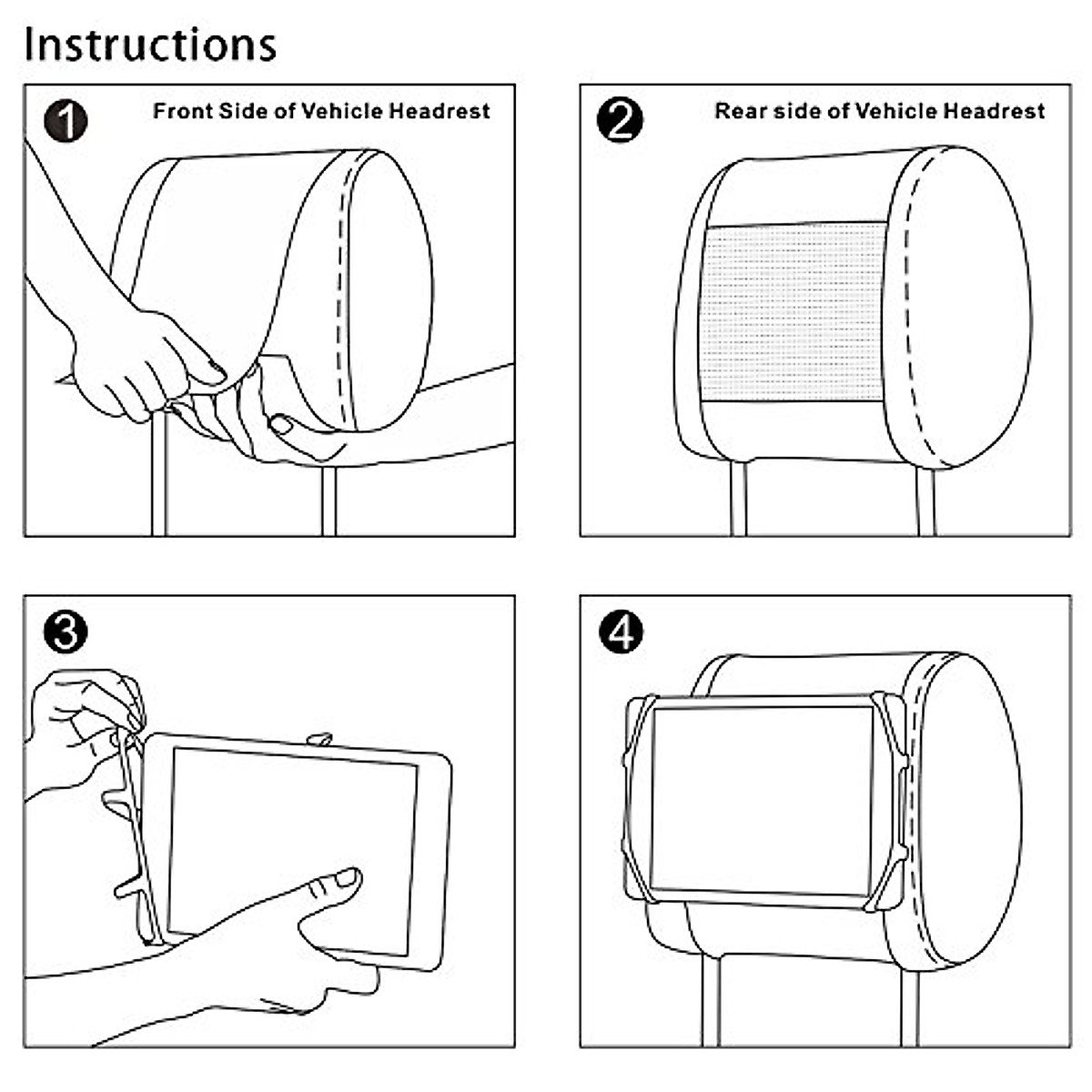 Instructions

1 Front Side of Vehicle Headrest

2 Rear side of Vehicle Headrest

3

4