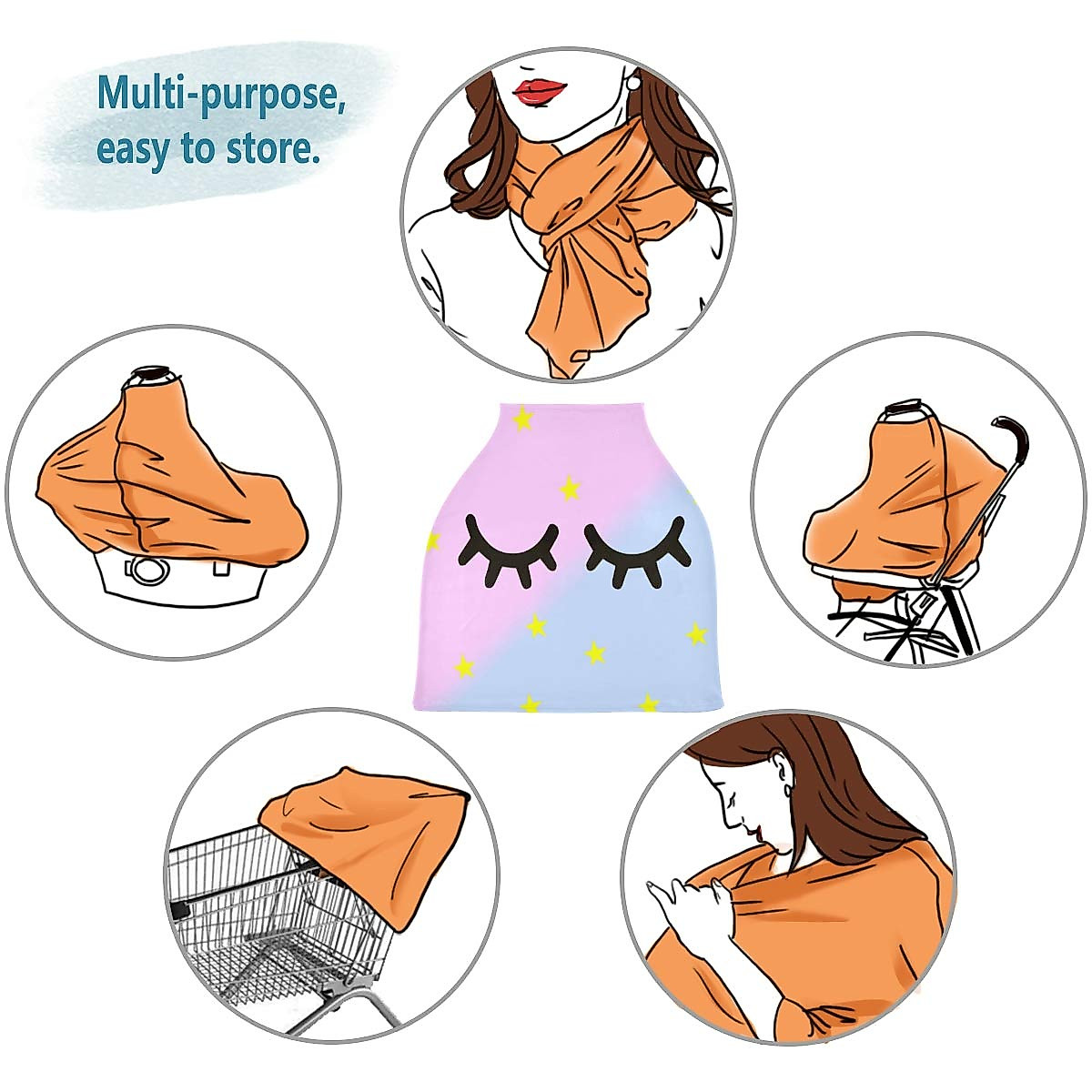 Multi-purpose,
easy to store.