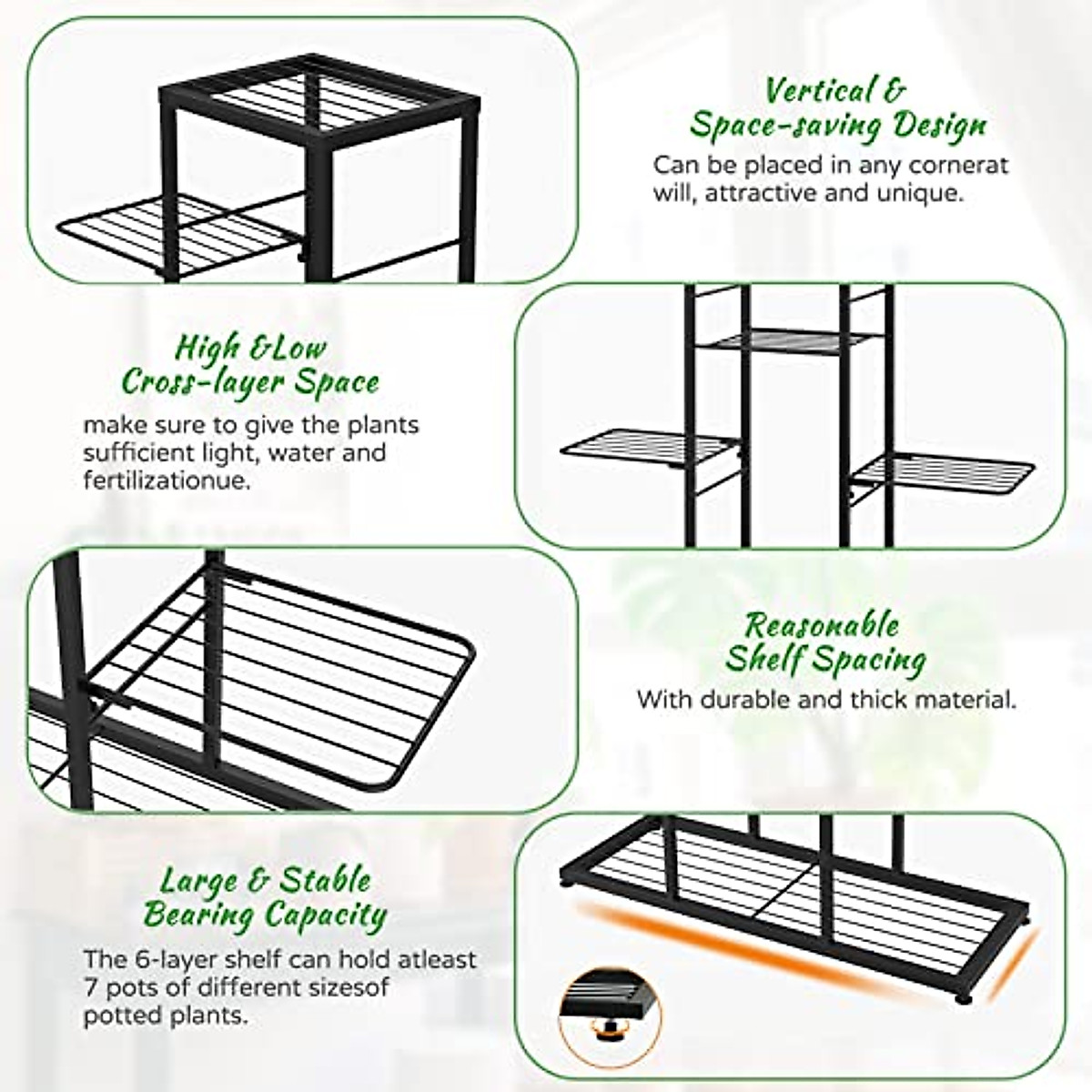 Vertical & Space-saving Design

Can be placed in any cornerat will, attractive and unique.

High &Low Cross-layer Space

make sure to give the plants sufficient light, water and fertilizationue.

Reasonable Shelf Spacing

With durable and thick material.

Large & Stable Bearing Capacity

The 6-layer shelf can hold atleast 7 pots of different sizesof potted plants.