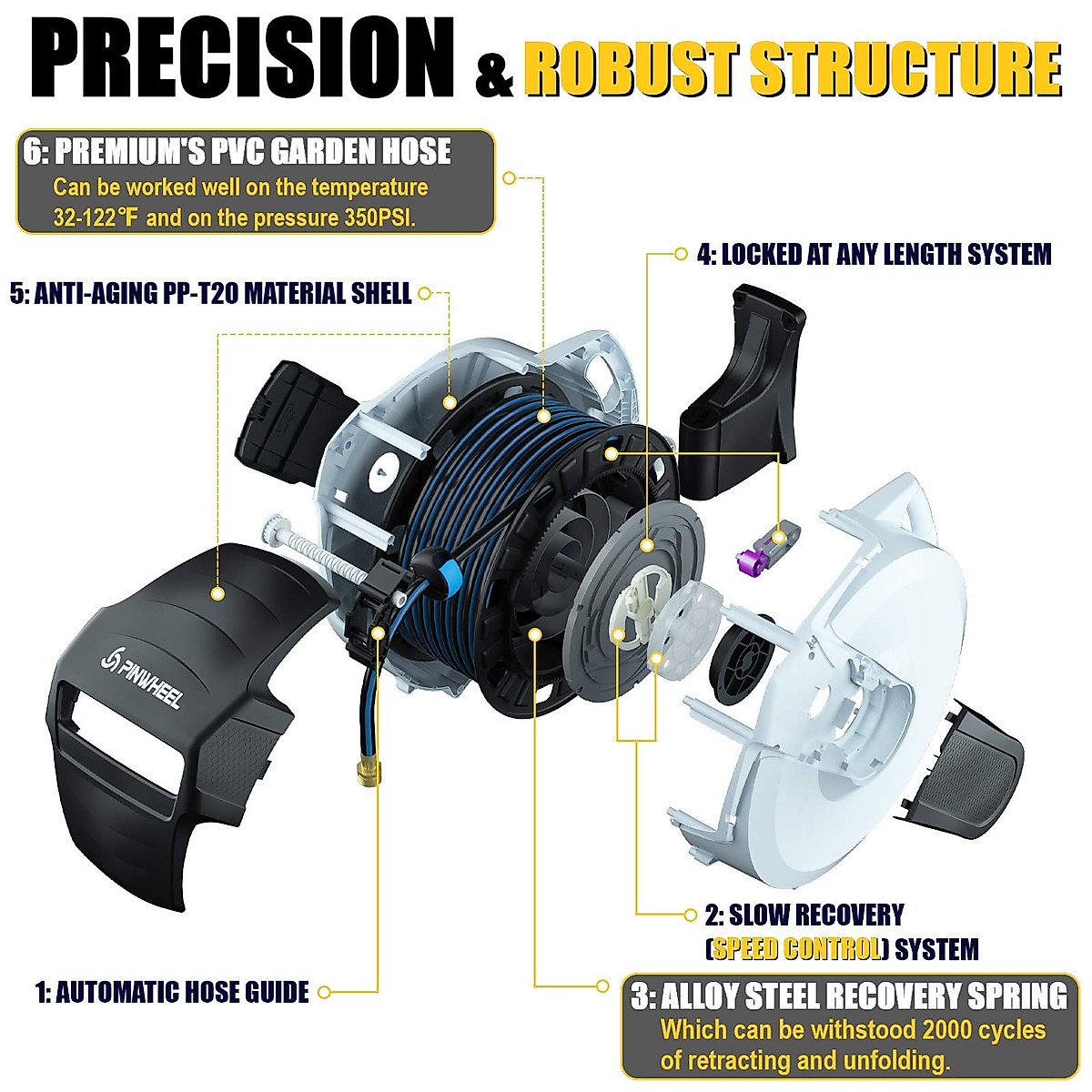 PRECISION & ROBUST STRUCTURE

6: PREMIUM'S PVC GARDEN HOSE
Can be worked well on the temperature 32-122℉ and on the pressure 350PSI.

4: LOCKED AT ANY LENGTH SYSTEM

5: ANTI-AGING PP-T20 MATERIAL SHELL

PINWHEEL

2: SLOW RECOVERY (SPEED CONTROL) SYSTEM

1: AUTOMATIC HOSE GUIDE

3: ALLOY STEEL RECOVERY SPRING
Which can be withstood 2000 cycles of retracting and unfolding.