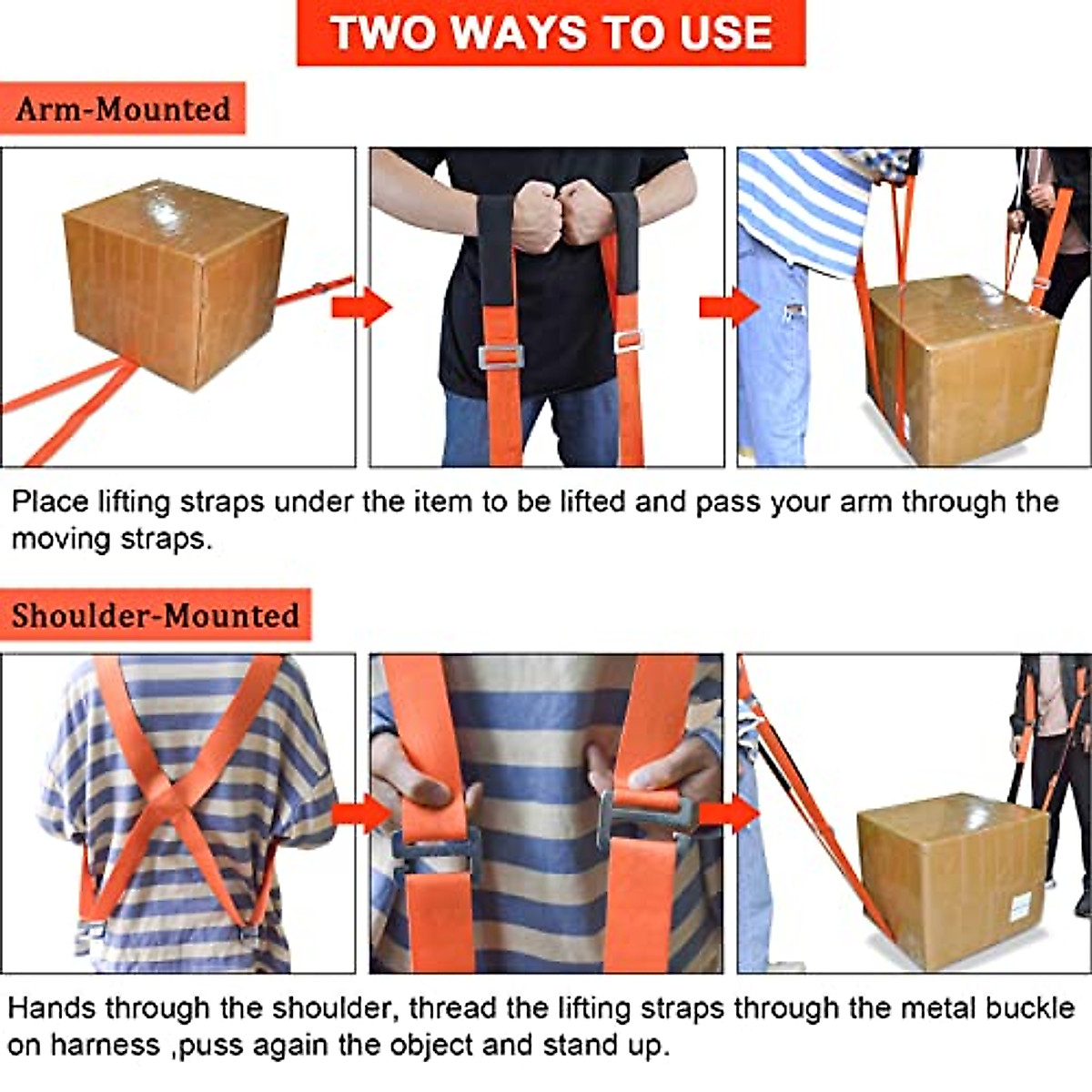 TWO WAYS TO USE

Arm-Mounted

Place lifting straps under the item to be lifted and pass your arm through the moving straps.

Shoulder-Mounted

Hands through the shoulder, thread the lifting straps through the metal buckle on harness ,puss again the object and stand up.