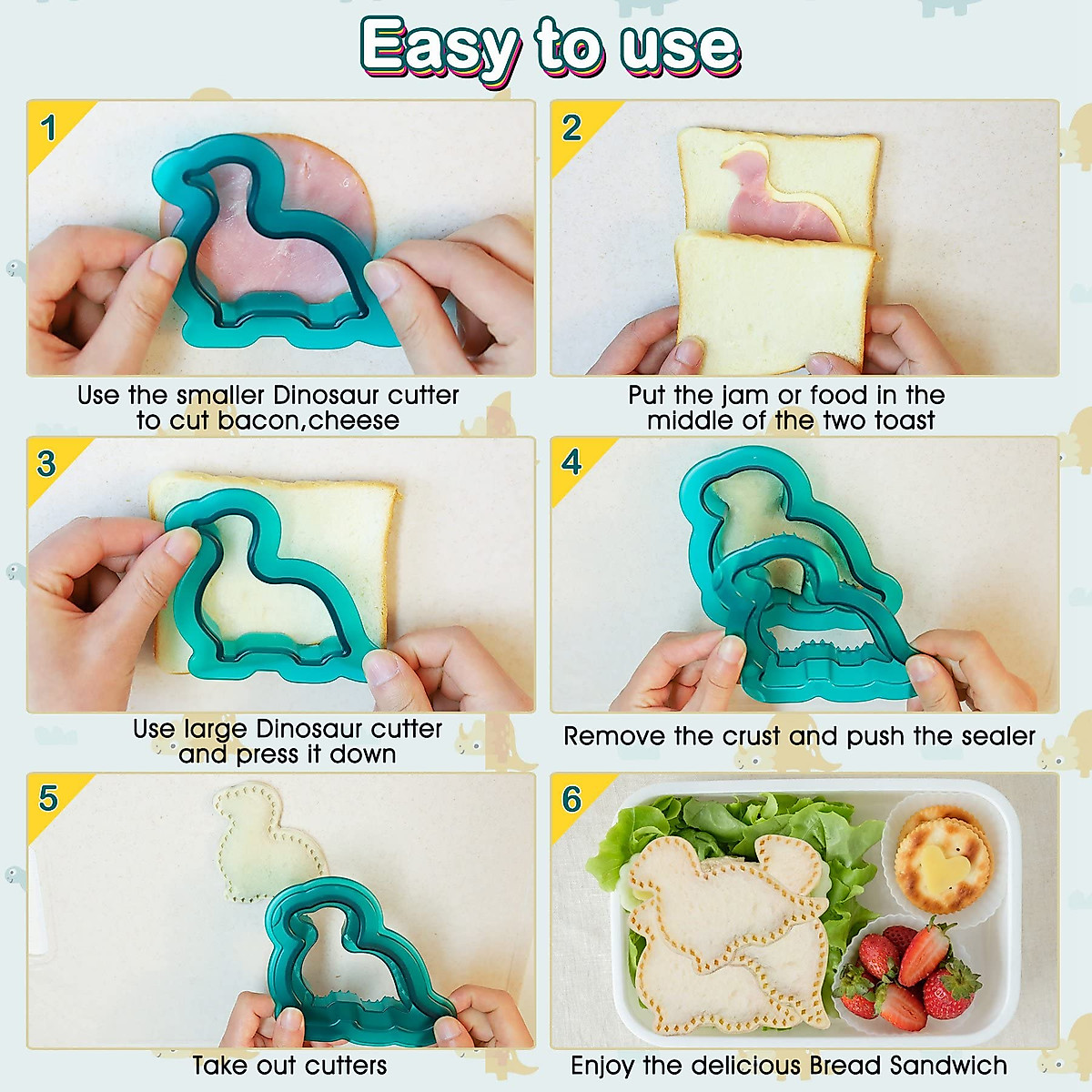 Easy to use

1

Use the smaller Dinosaur cutter to cut bacon,cheese

2

Put the jam or food in the middle of the two toast

3

Use large Dinosaur cutter and press it down

4

Remove the crust and push the sealer

5

Take out cutters

6

Enjoy the delicious Bread Sandwich