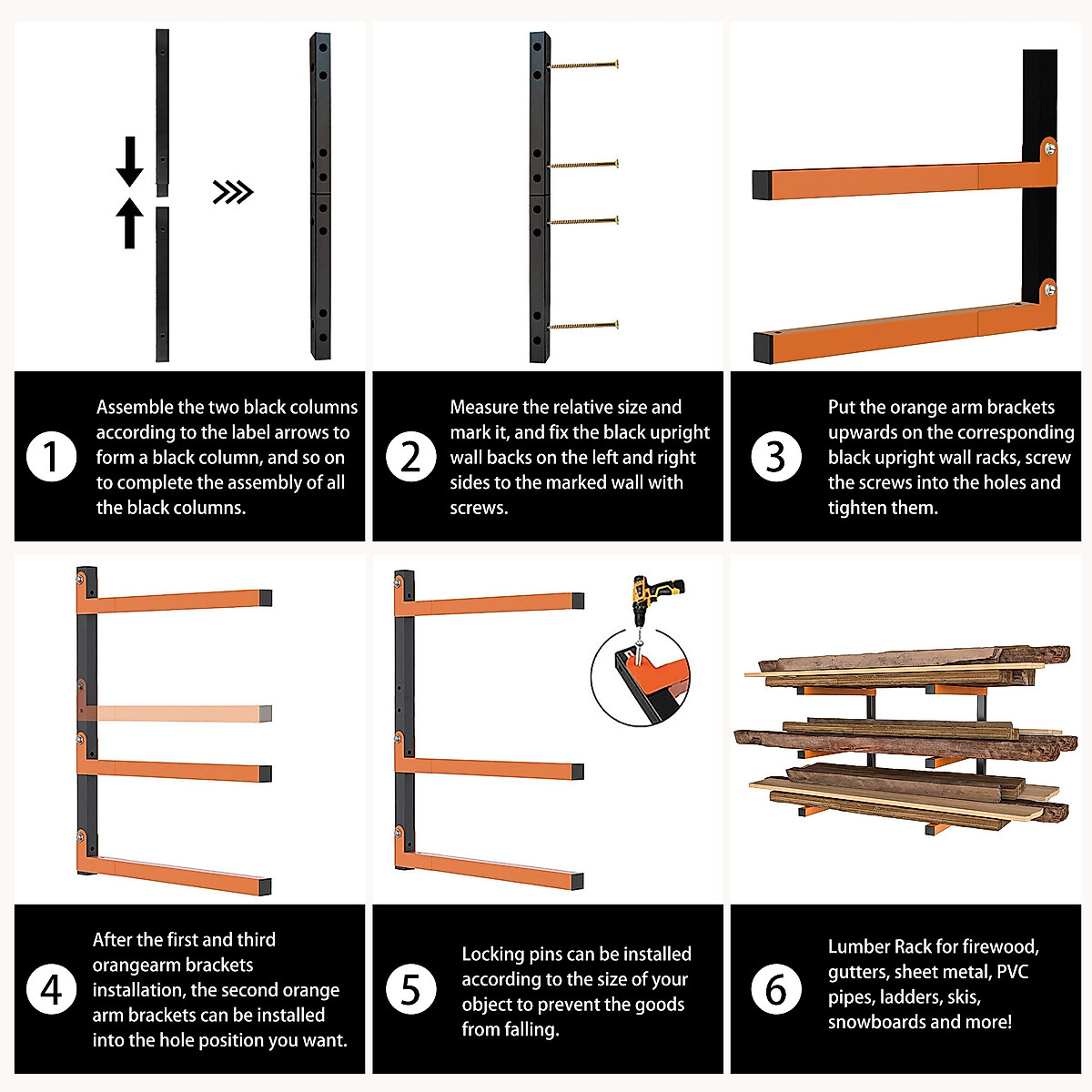 1 Assemble the two black columns according to the label arrows to form a black column, and so on to complete the assembly of all the black columns.

2 Measure the relative size and mark it, and fix the black upright wall backs on the left and right sides to the marked wall with screws.

3 Put the orange arm brackets upwards on the corresponding black upright wall racks, screw the screws into the holes and tighten them.

4 After the first and third orangearm brackets installation, the second orange arm brackets can be installed into the hole position you want.

5 Locking pins can be installed according to the size of your object to prevent the goods from falling.

6 Lumber Rack for firewood, gutters, sheet metal, PVC pipes, ladders, skis, snowboards and more!