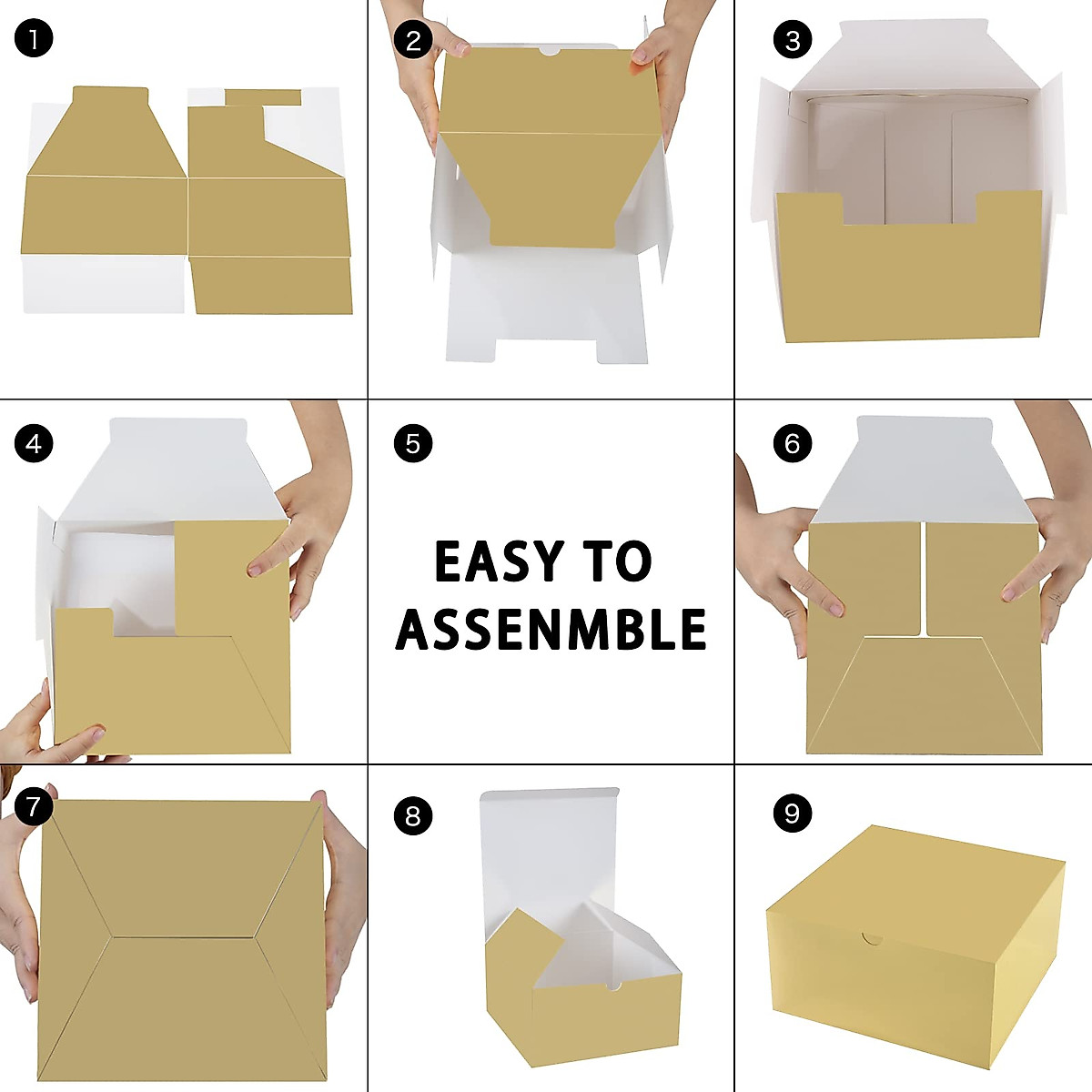 1

2

3

4

5

EASY TO ASSENMBLE

6

7

8

9