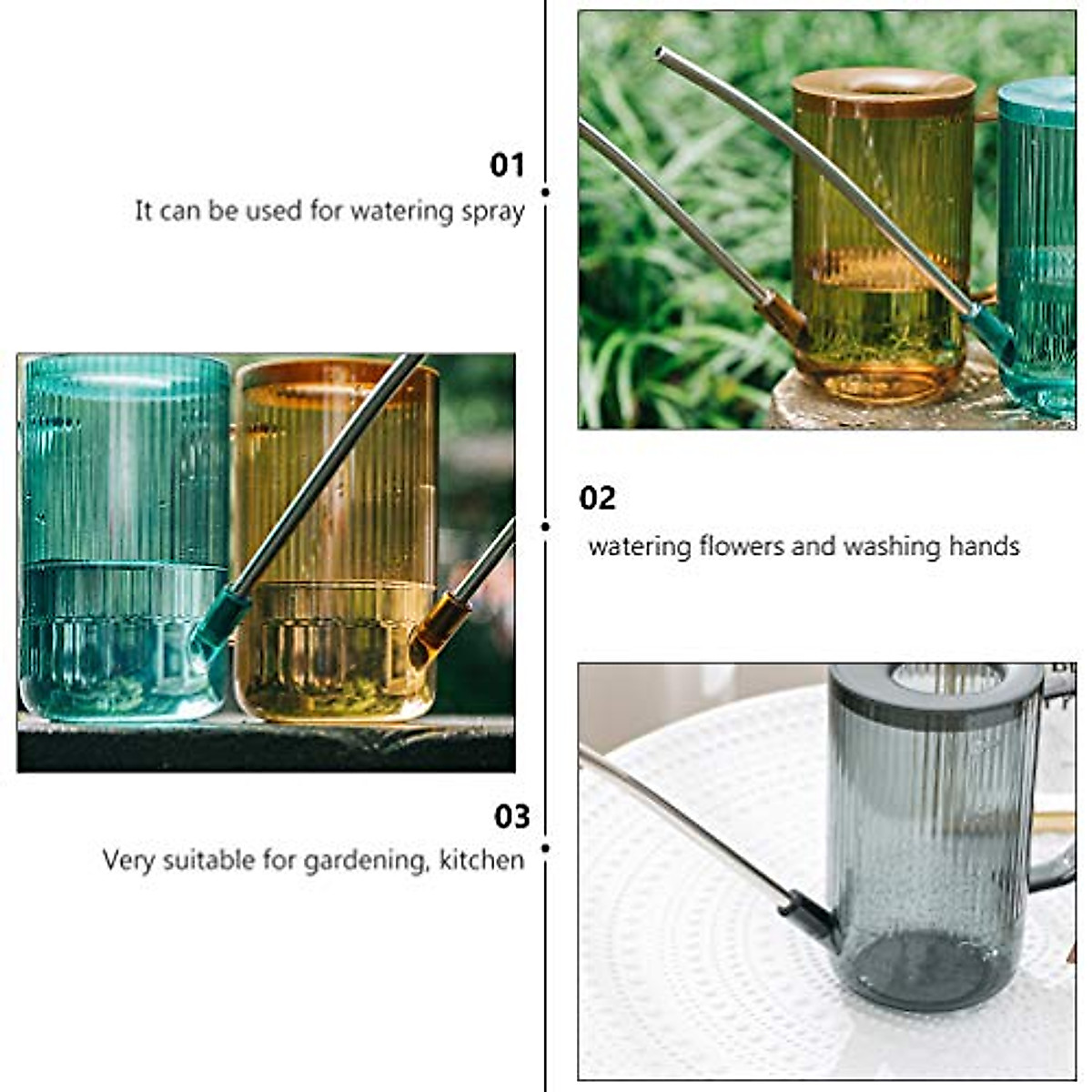 01
It can be used for watering spray

02
watering flowers and washing hands

03
Very suitable for gardening, kitchen