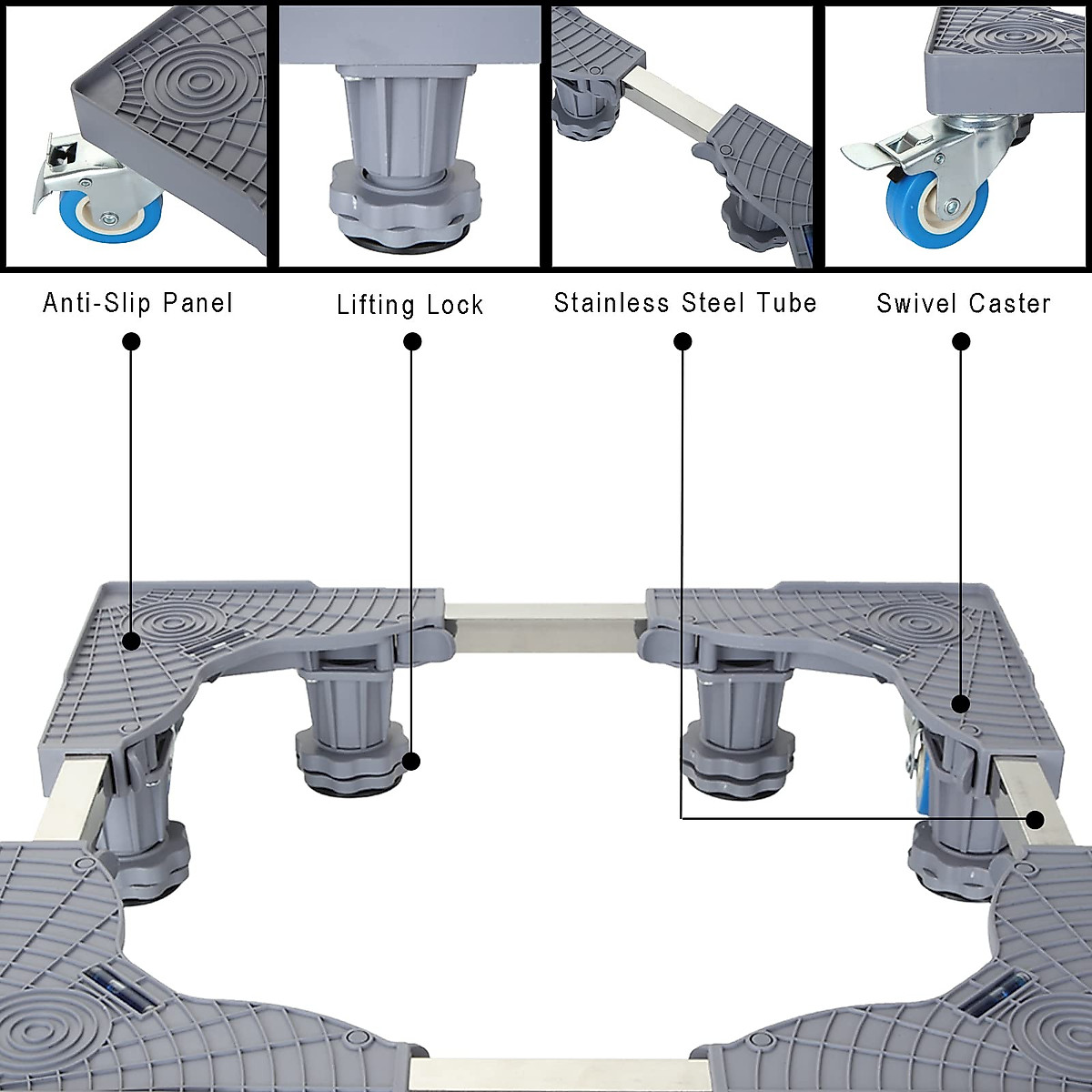 Anti-Slip Panel

Lifting Lock

Stainless Steel Tube

Swivel Caster