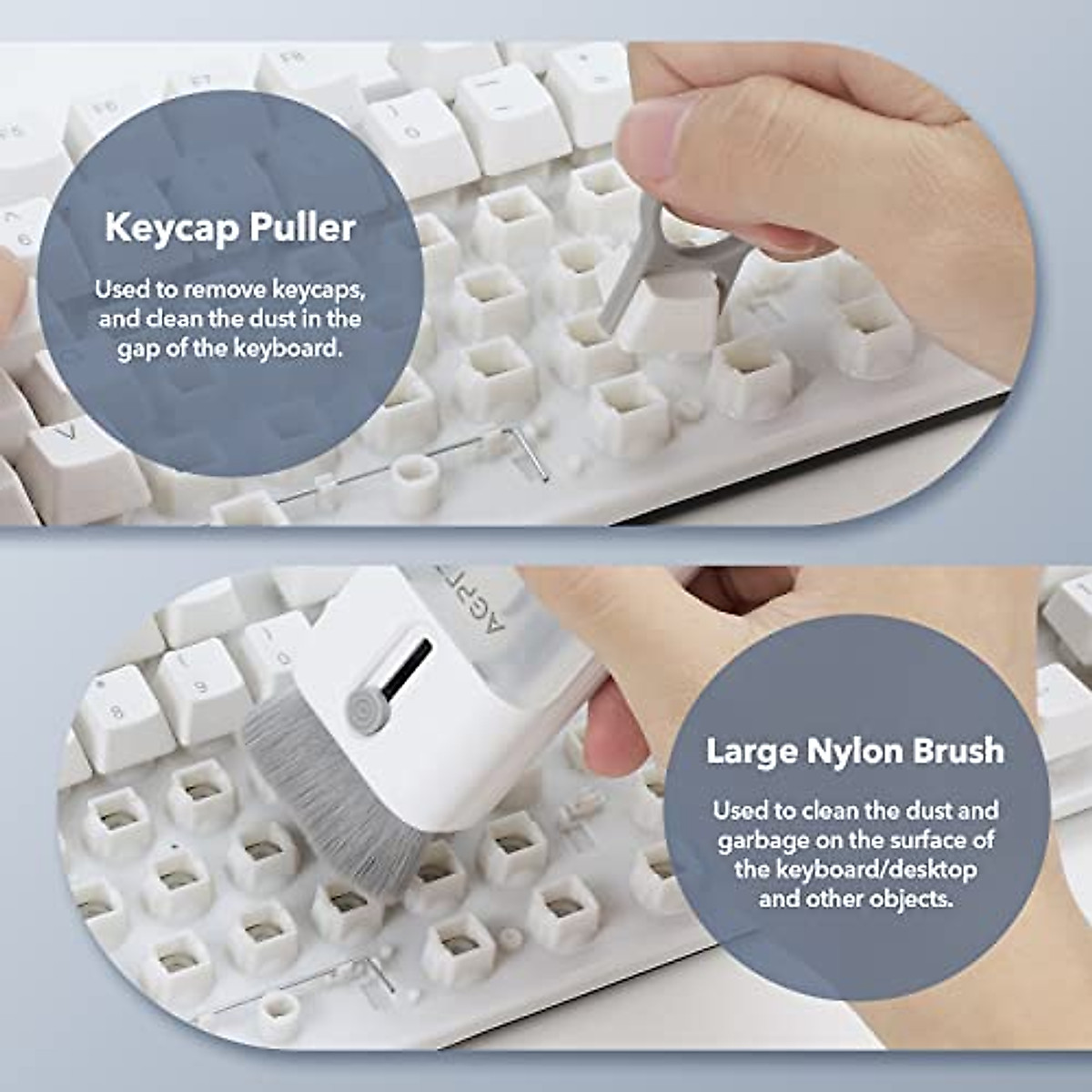 Keycap Puller

Used to remove keycaps, and clean the dust in the gap of the keyboard.

Large Nylon Brush

Used to clean the dust and garbage on the surface of the keyboard/desktop and other objects.