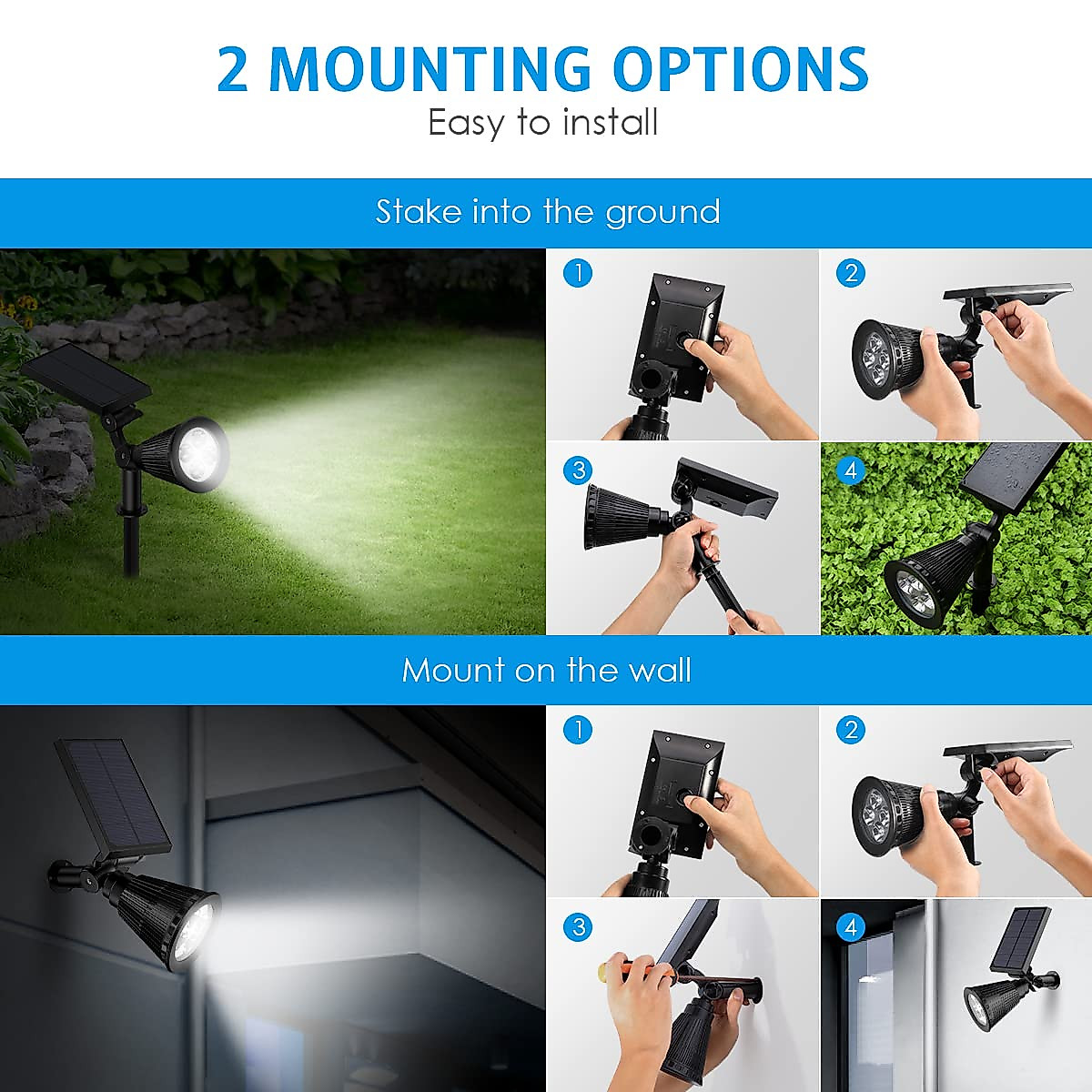 2 MOUNTING OPTIONS
Easy to install

Stake into the ground

1
2
3
4

Mount on the wall

1
2
3
4