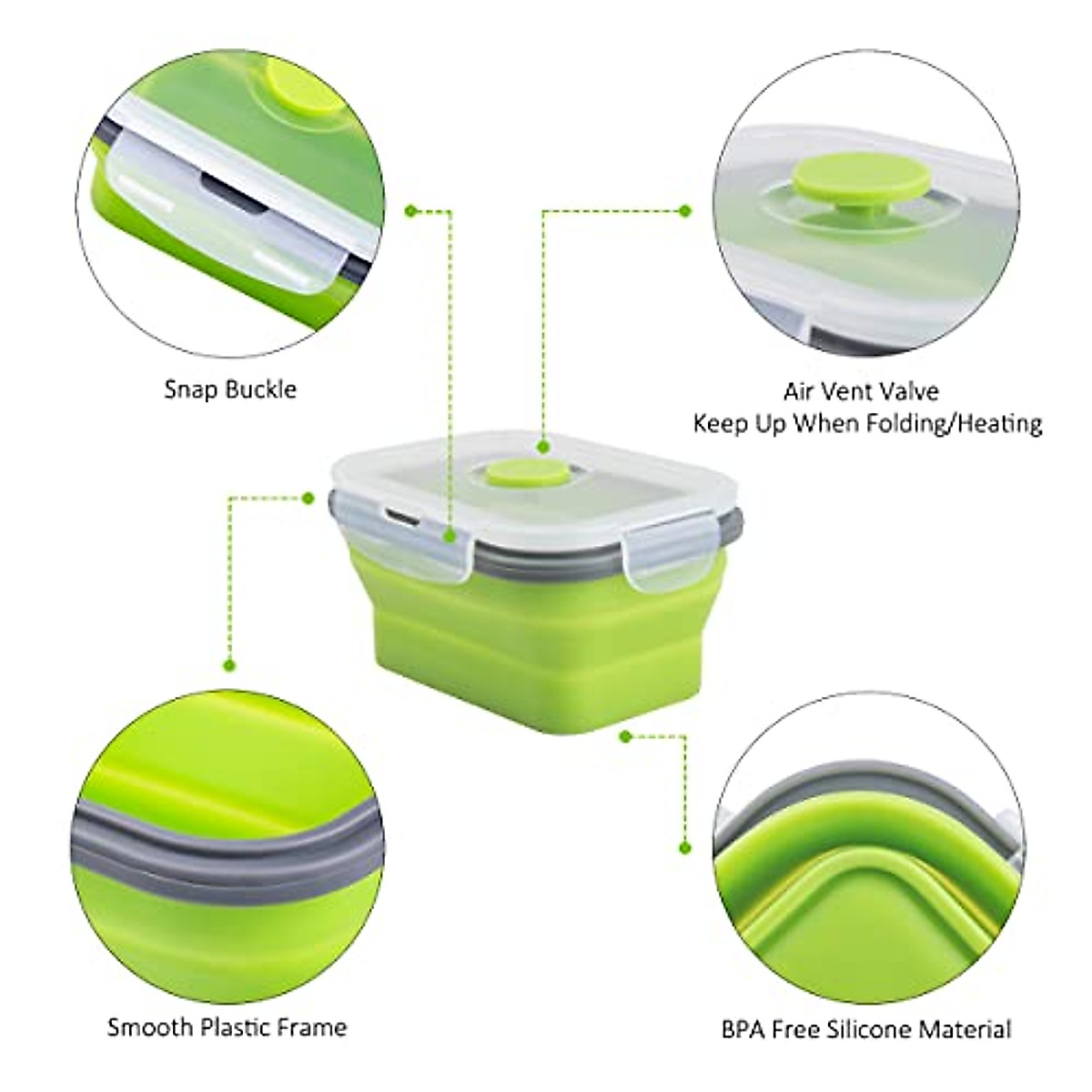 Snap Buckle

Air Vent Valve
Keep Up When Folding/Heating

Smooth Plastic Frame

BPA Free Silicone Material