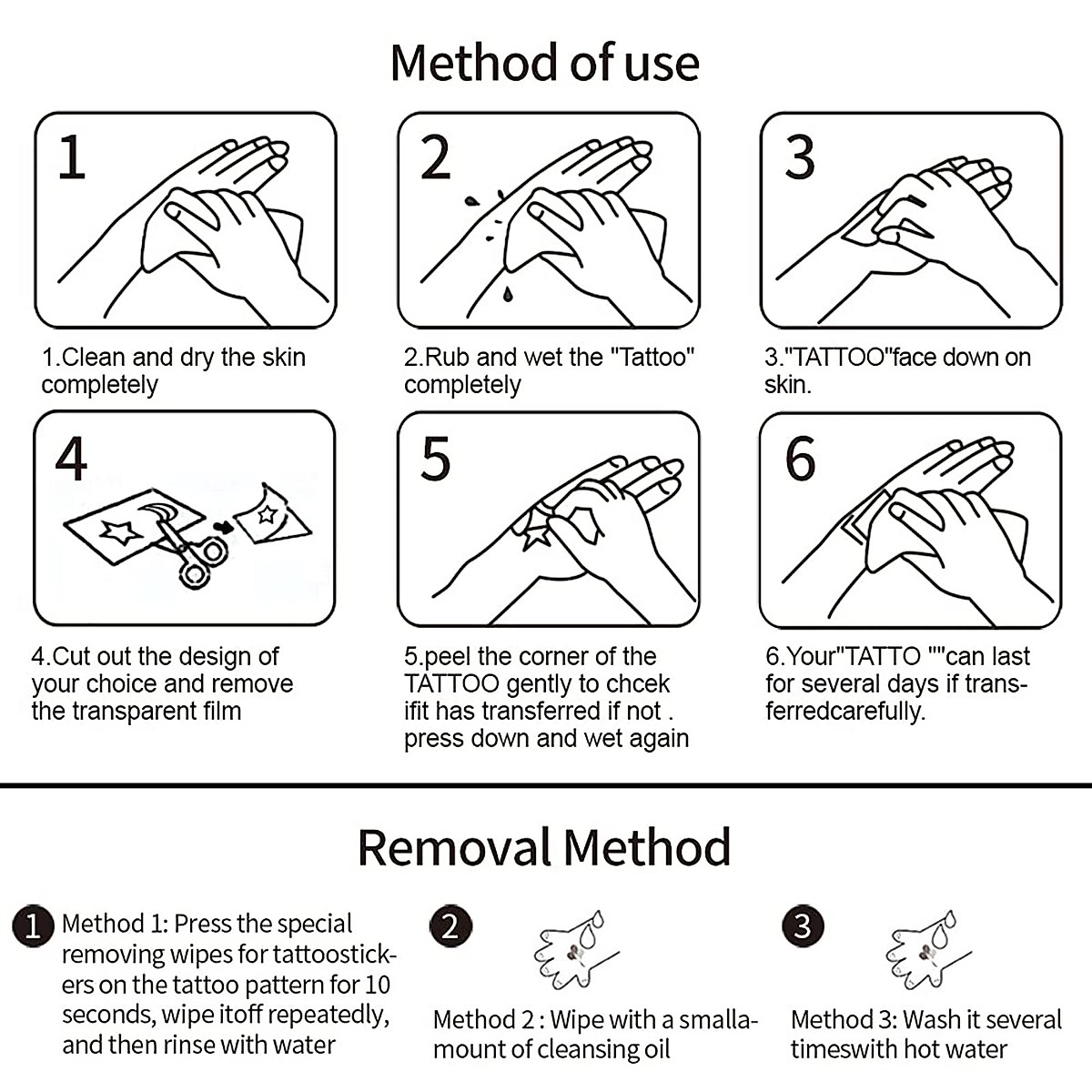 Method of use

1

1.Clean and dry the skin completely

2

2.Rub and wet the "Tattoo" completely

3

3."TATTOO"face down on skin.

4

4.Cut out the design of your choice and remove the transparent film

5

5.peel the corner of the TATTOO gently to chcek ifit has transferred if not . press down and wet again

6

6.Your"TATTO ""can last for several days if transferredcarefully.

Removal Method

1 Method 1: Press the special removing wipes for tattoostickers on the tattoo pattern for 10 seconds, wipe itoff repeatedly, and then rinse with water

2 Method 2 : Wipe with a smallamount of cleansing oil

3 Method 3: Wash it several timeswith hot water