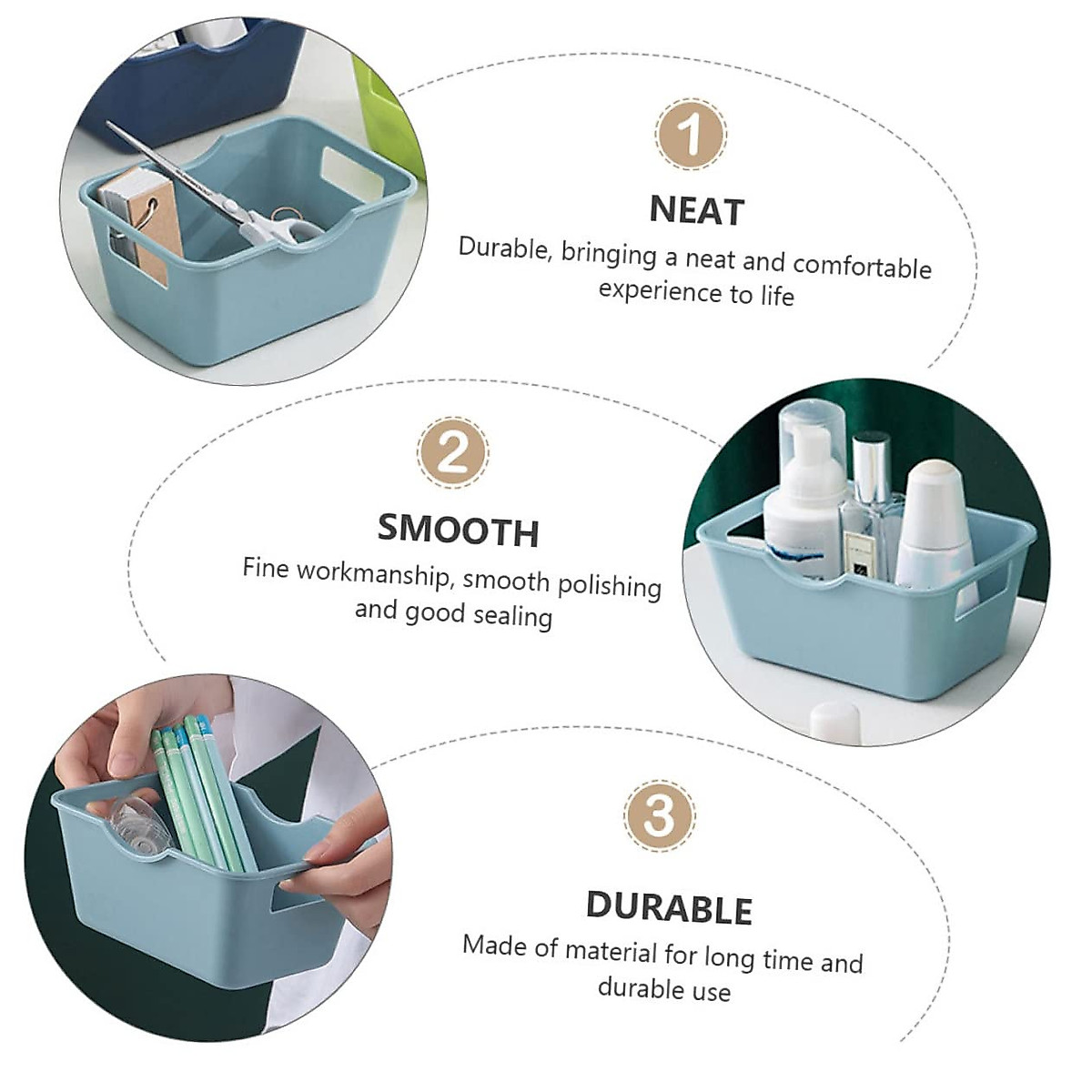 1

NEAT

Durable, bringing a neat and comfortable experience to life

2

SMOOTH

Fine workmanship, smooth polishing and good sealing

3

DURABLE

Made of material for long time and durable use