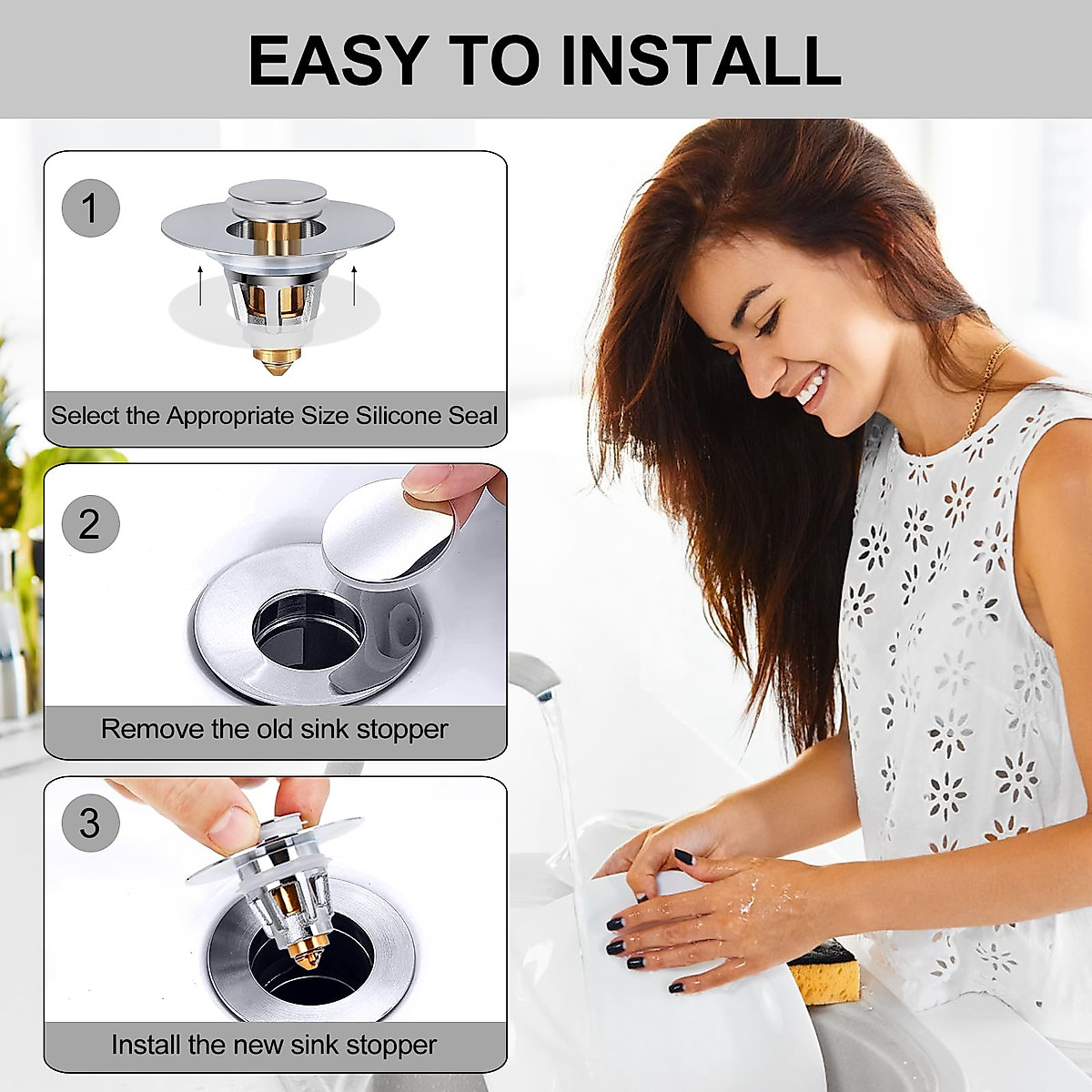 EASY TO INSTALL

1

Select the Appropriate Size Silicone Seal

2

Remove the old sink stopper

3

Install the new sink stopper