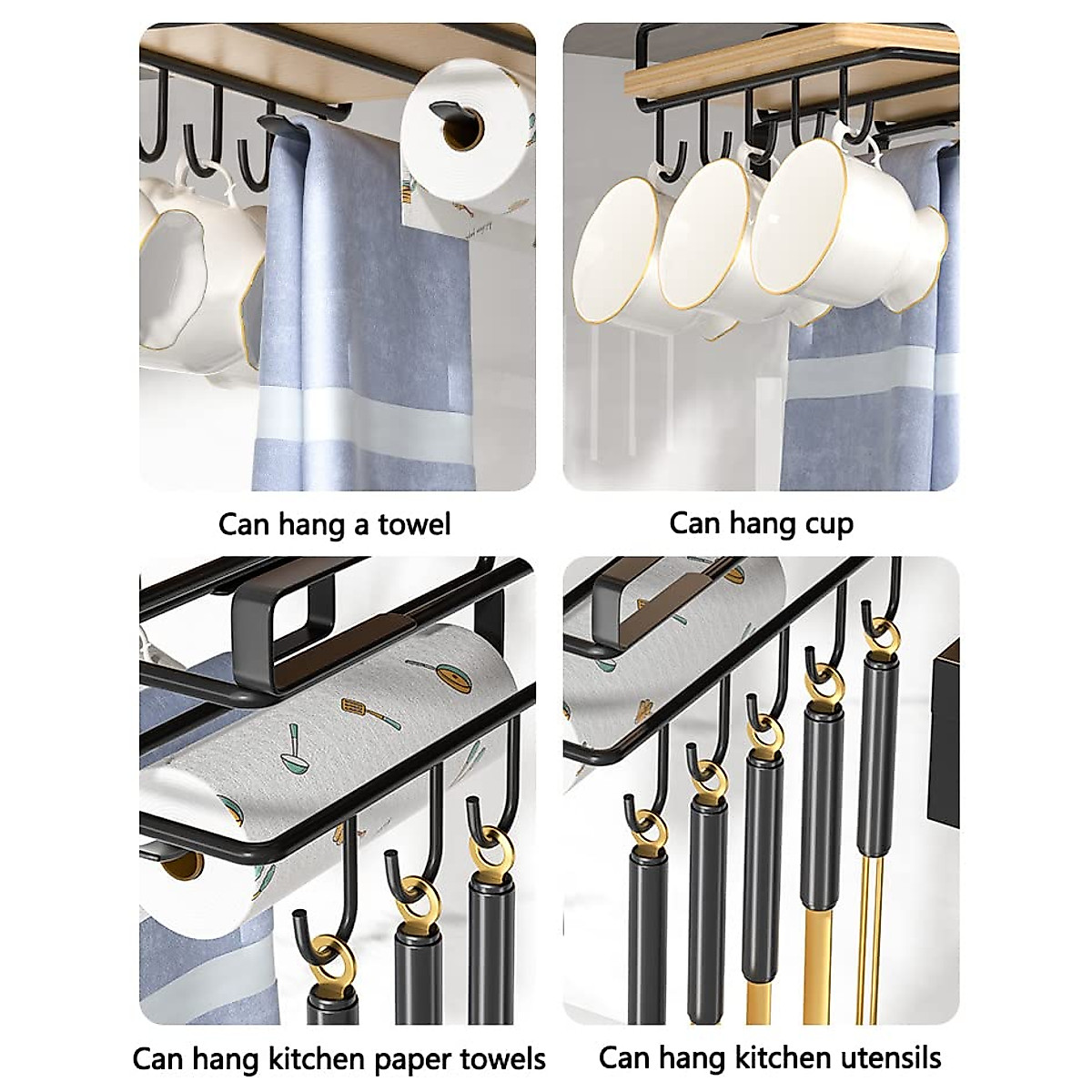 Can hang a towel

Can hang cup

Can hang kitchen paper towels

Can hang kitchen utensils