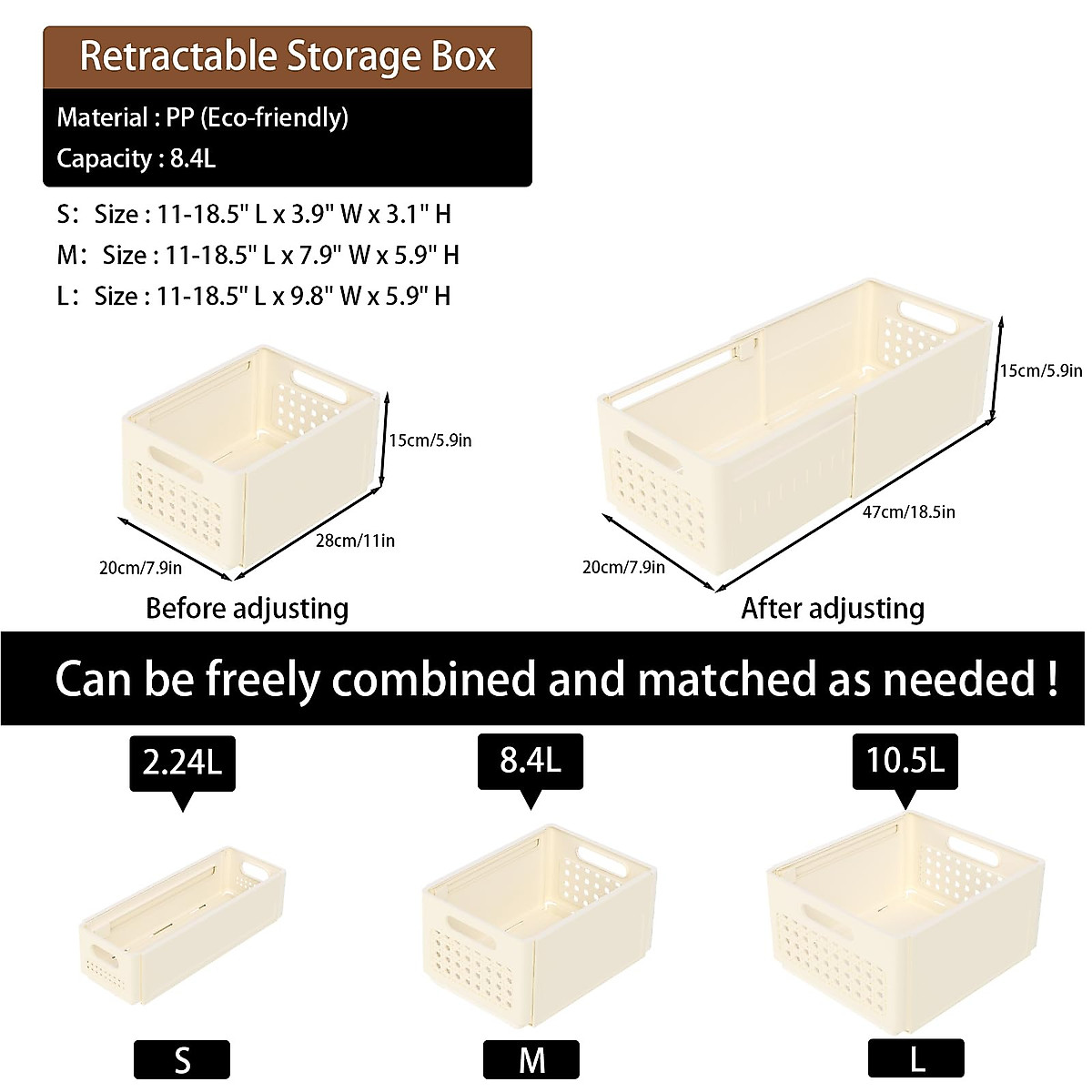 Retractable Storage Box

Material : PP (Eco-friendly)
Capacity : 8.4L

S: Size : 11-18.5" L x 3.9" W x 3.1" H
M: Size : 11-18.5" L x 7.9" W x 5.9" H
L: Size : 11-18.5" L x 9.8" W x 5.9" H

15cm/5.9in
28cm/11in
20cm/7.9in
Before adjusting

15cm/5.9in
47cm/18.5in
20cm/7.9in
After adjusting

Can be freely combined and matched as needed !

2.24L
8.4L
10.5L

S
M
L