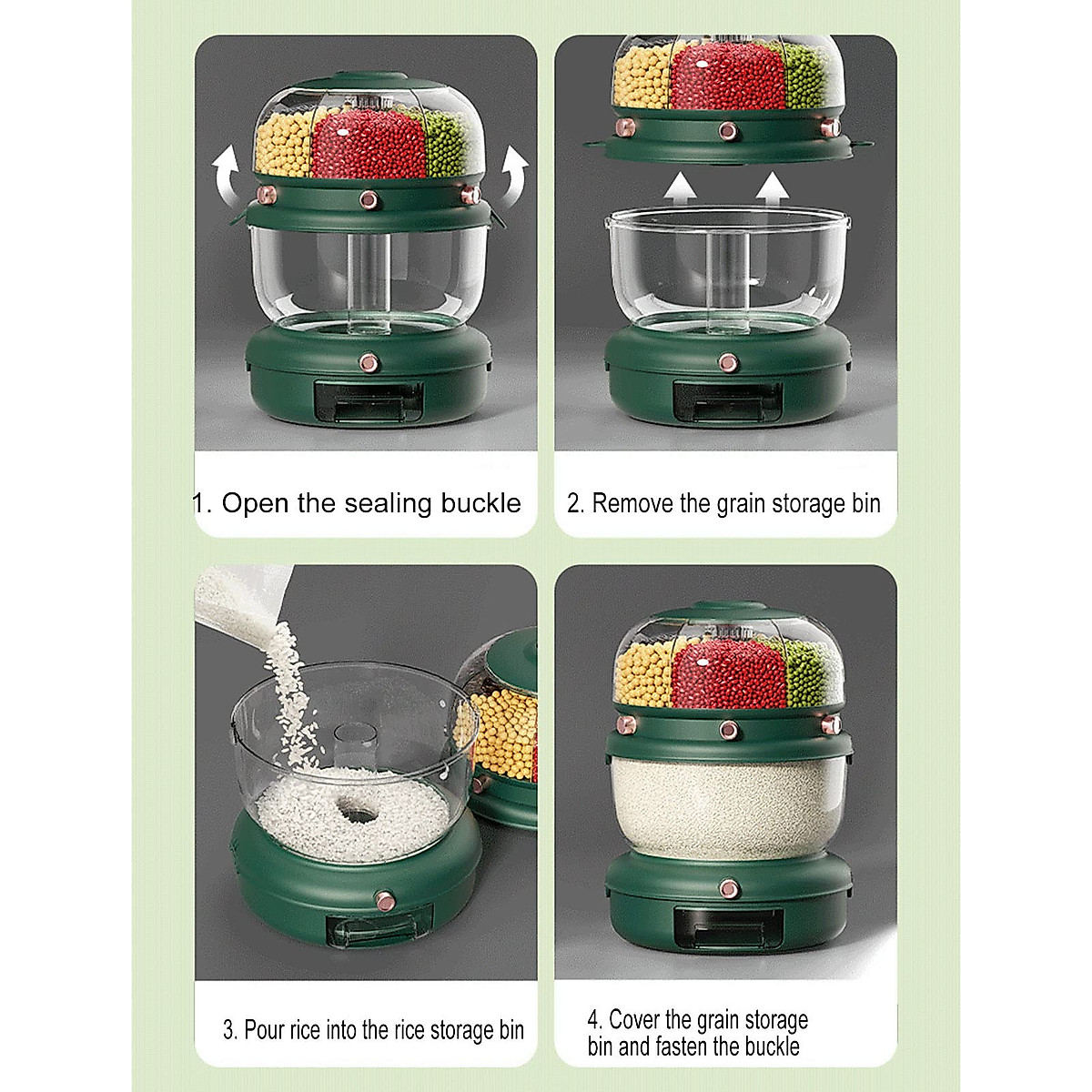 1. Open the sealing buckle

2. Remove the grain storage bin

3. Pour rice into the rice storage bin

4. Cover the grain storage bin and fasten the buckle