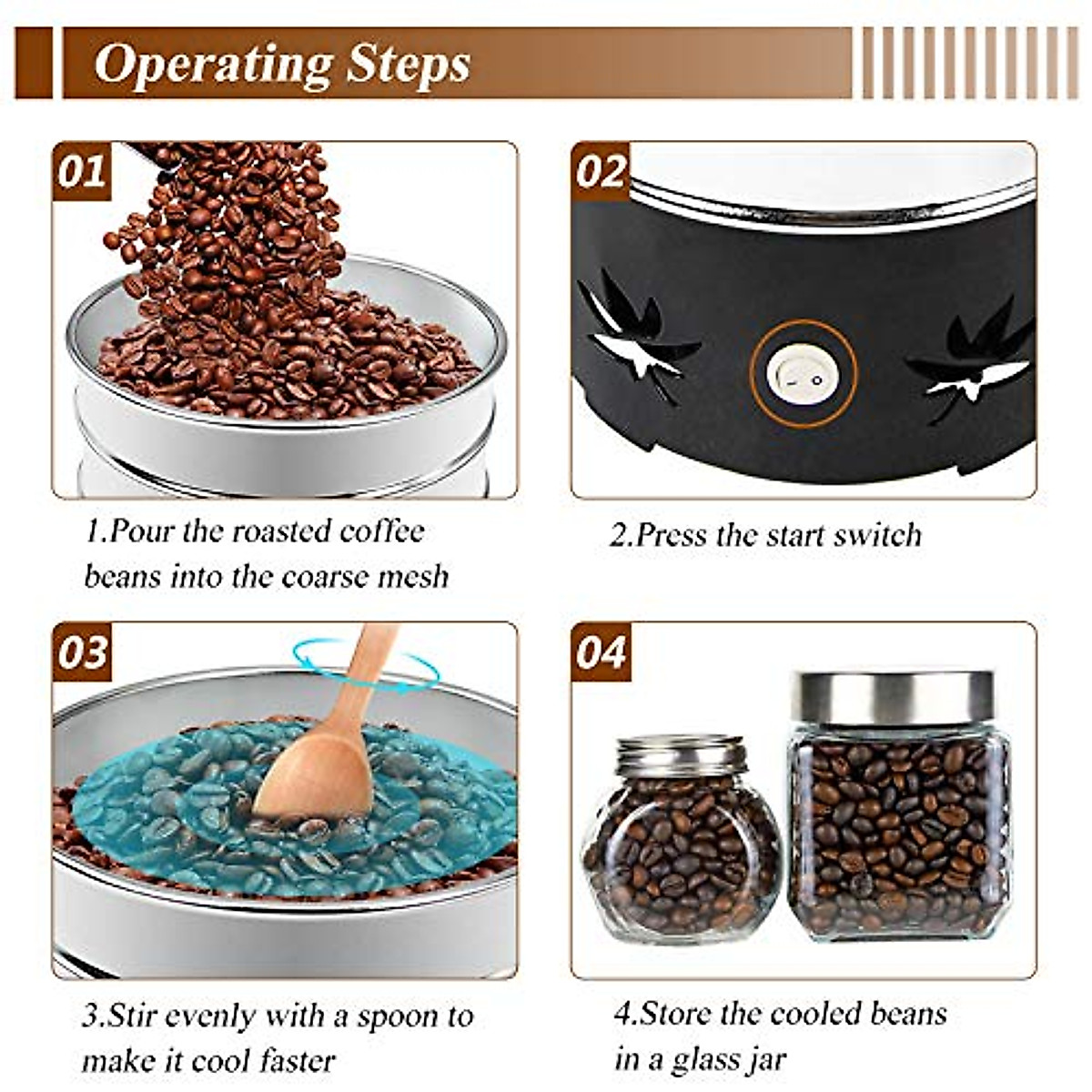 Operating Steps

01

1.Pour the roasted coffee beans into the coarse mesh

02

2.Press the start switch

03

3.Stir evenly with a spoon to make it cool faster

04

4.Store the cooled beans in a glass jar