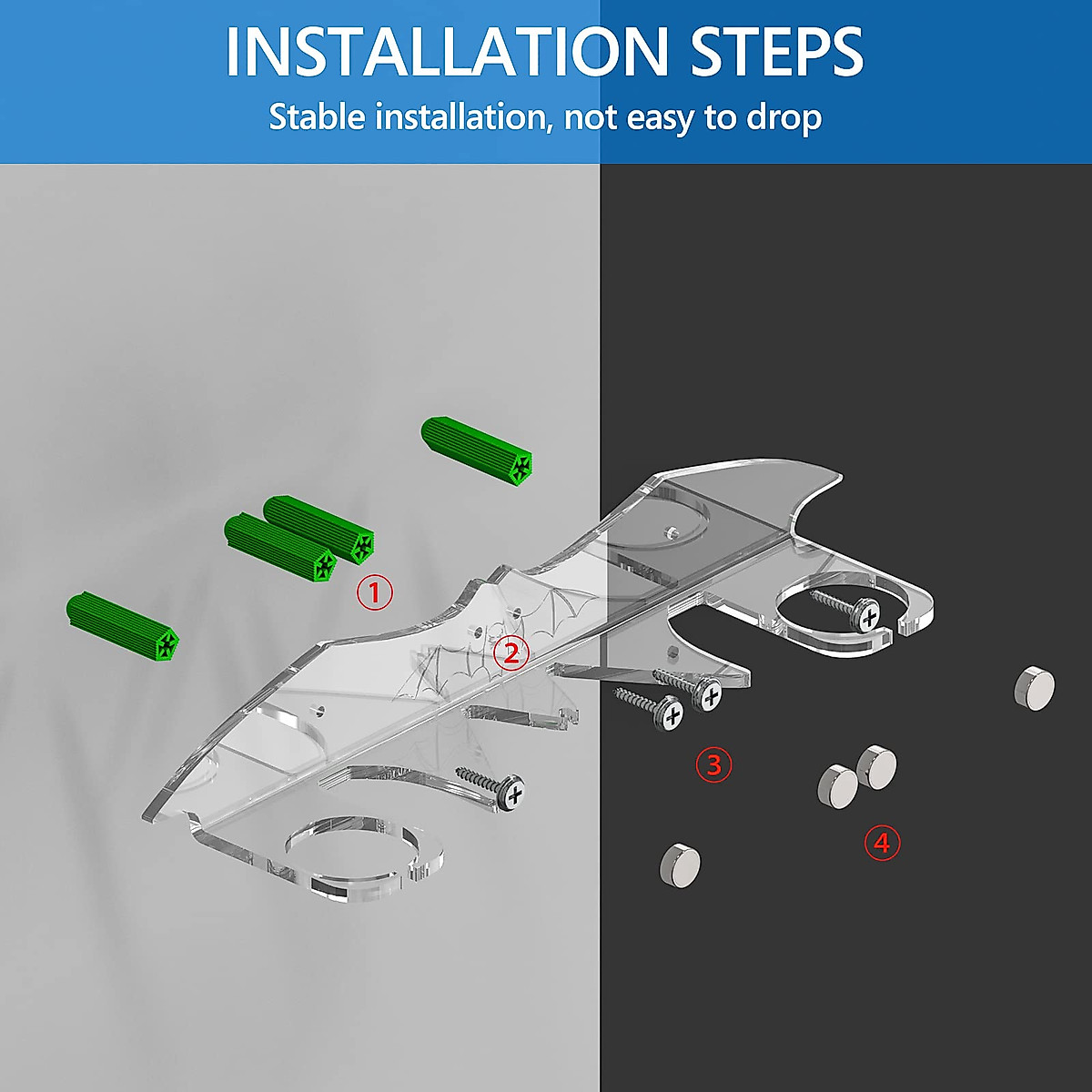 INSTALLATION STEPS

Stable installation, not easy to drop

①

②

③

④