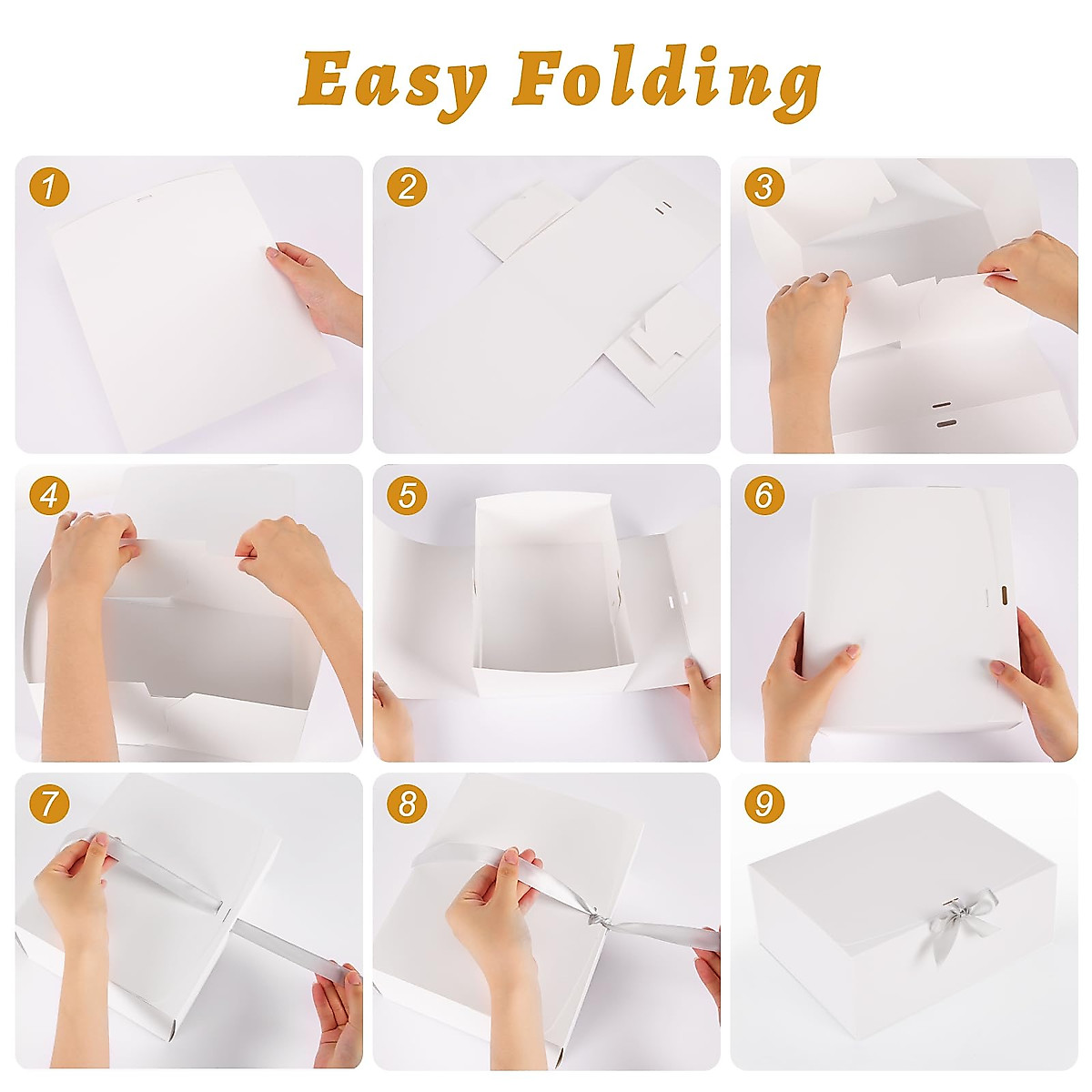 Easy Folding

1

2

3

4

5

6

7

8

9