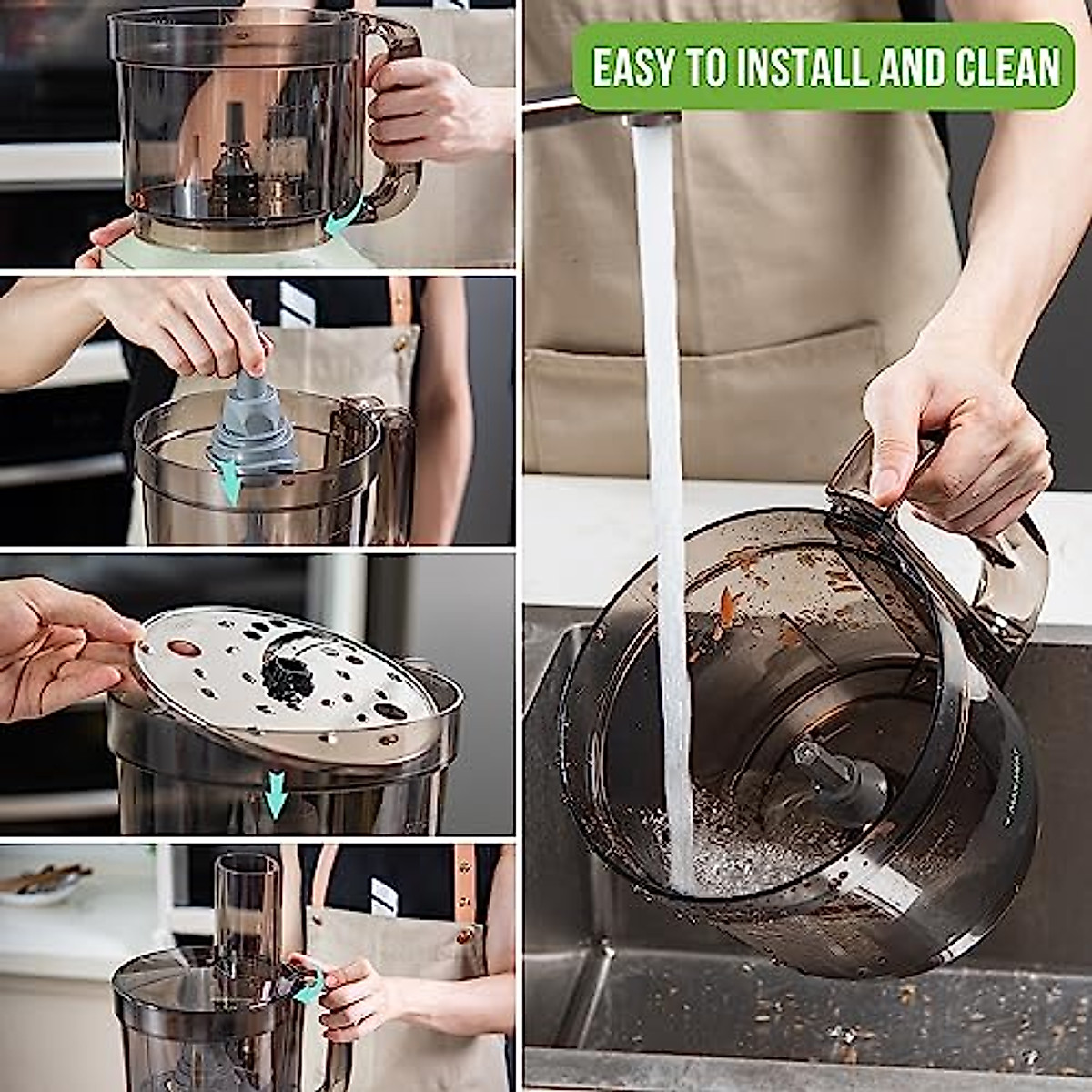 EASY TO INSTALL AND CLEAN