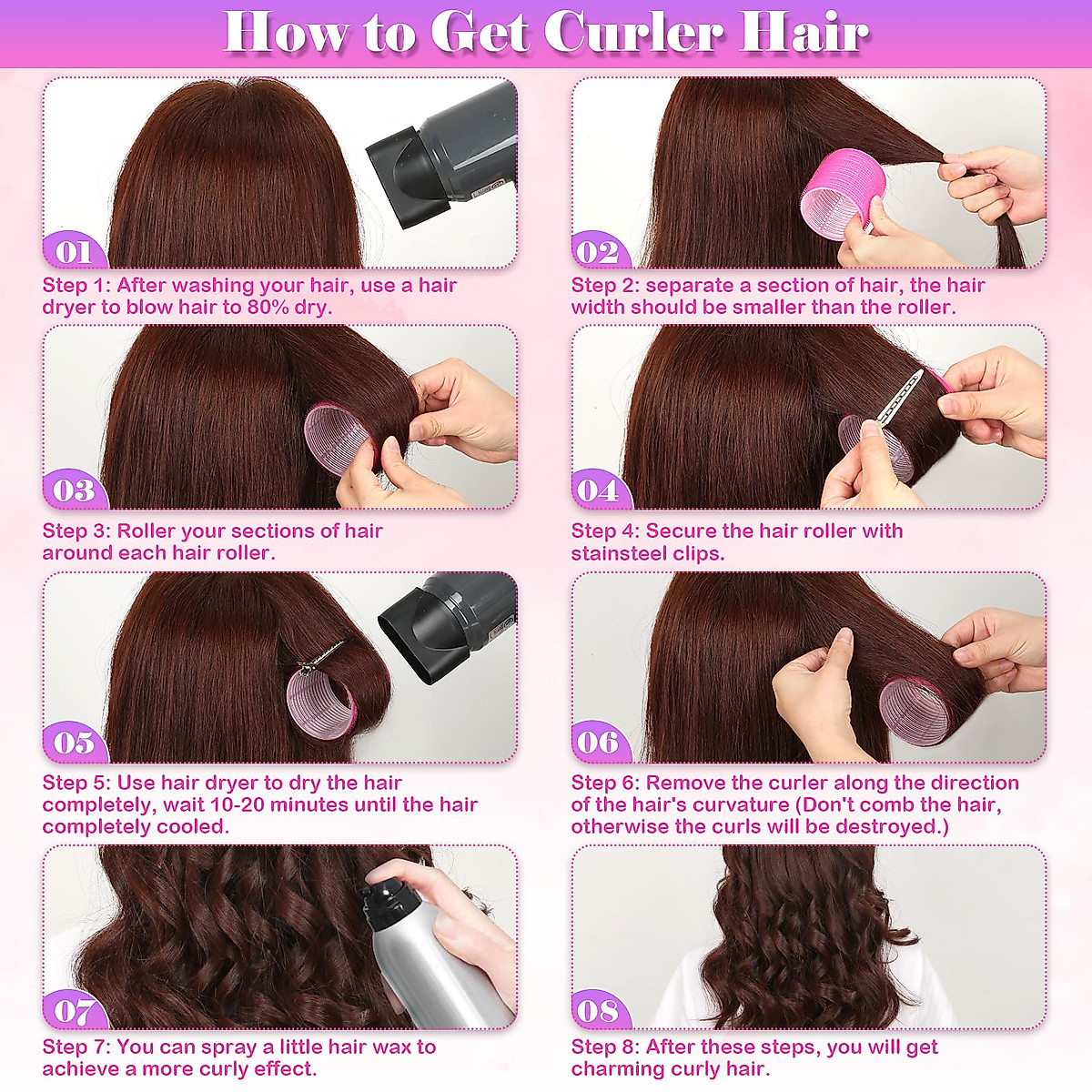 How to Get Curler Hair

01

Step 1: After washing your hair, use a hair dryer to blow hair to 80% dry.

02

Step 2: separate a section of hair, the hair width should be smaller than the roller.

03

Step 3: Roller your sections of hair around each hair roller.

04

Step 4: Secure the hair roller with stainsteel clips.

05

Step 5: Use hair dryer to dry the hair completely, wait 10-20 minutes until the hair completely cooled.

06

Step 6: Remove the curler along the direction of the hair's curvature (Don't comb the hair, otherwise the curls will be destroyed.)

07

Step 7: You can spray a little hair wax to achieve a more curly effect.

08

Step 8: After these steps, you will get charming curly hair.