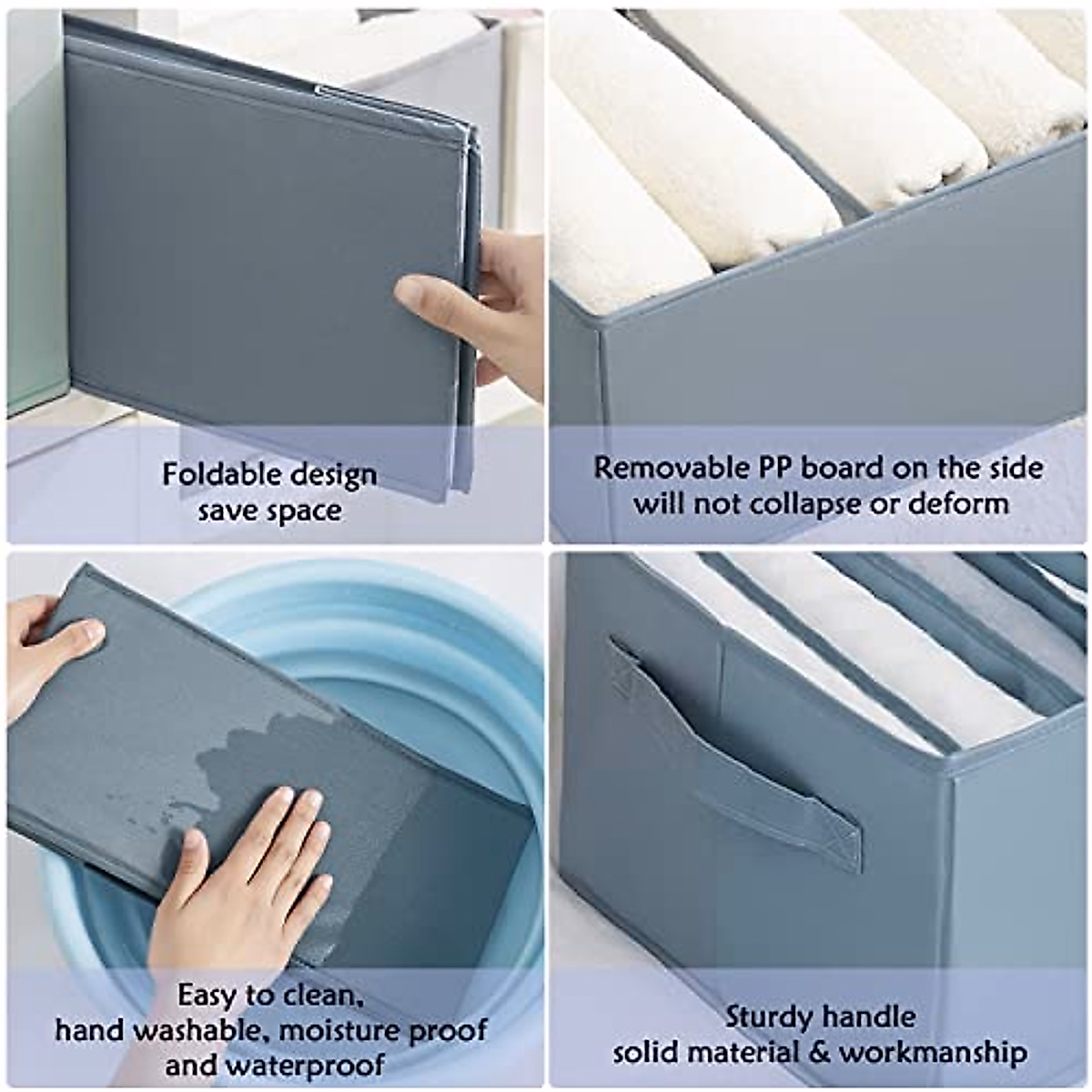 Foldable design
save space

Removable PP board on the side
will not collapse or deform

Easy to clean,
hand washable, moisture proof
and waterproof

Sturdy handle
solid material & workmanship