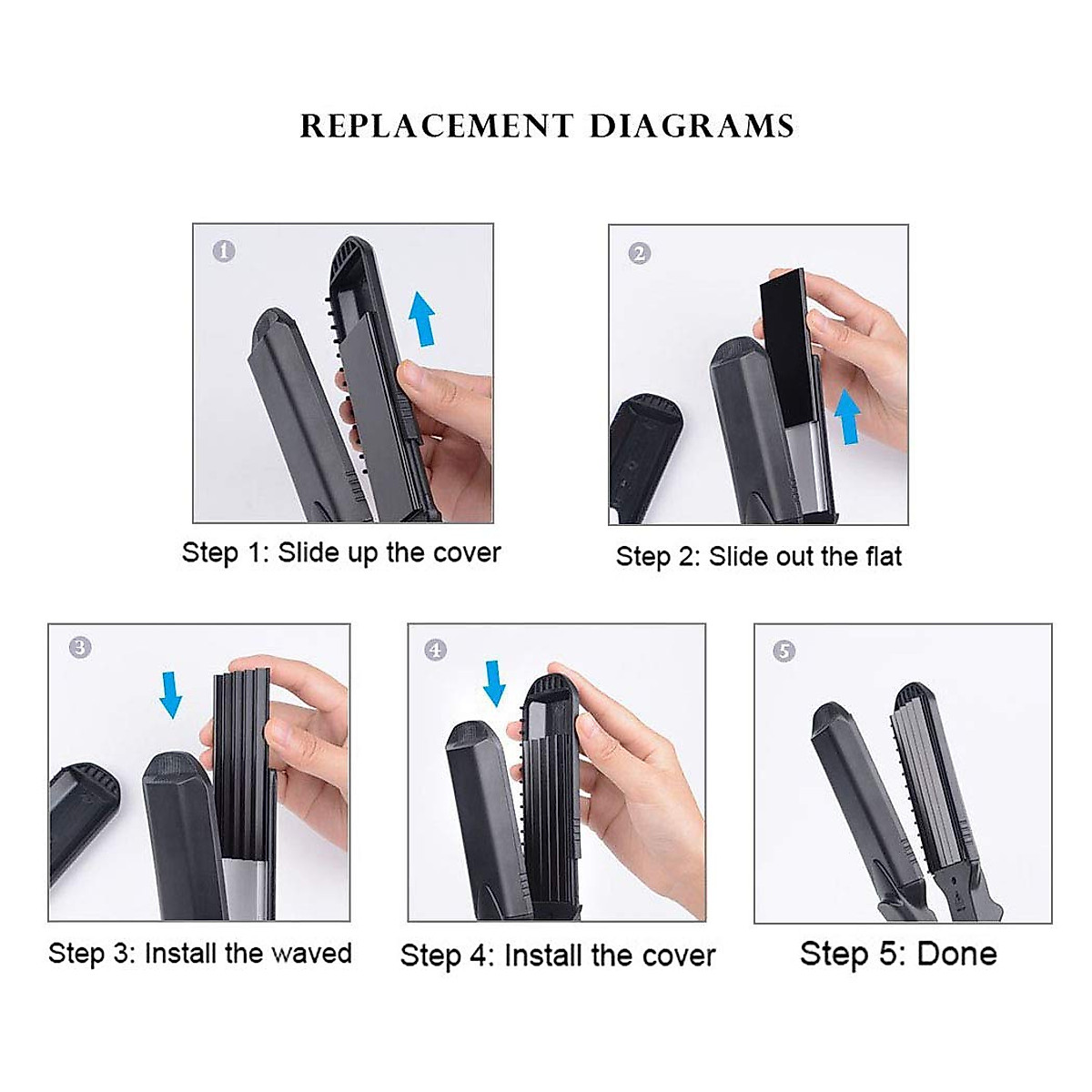 REPLACEMENT DIAGRAMS

1

Step 1: Slide up the cover

2

Step 2: Slide out the flat

3

Step 3: Install the waved

4

Step 4: Install the cover

5

Step 5: Done