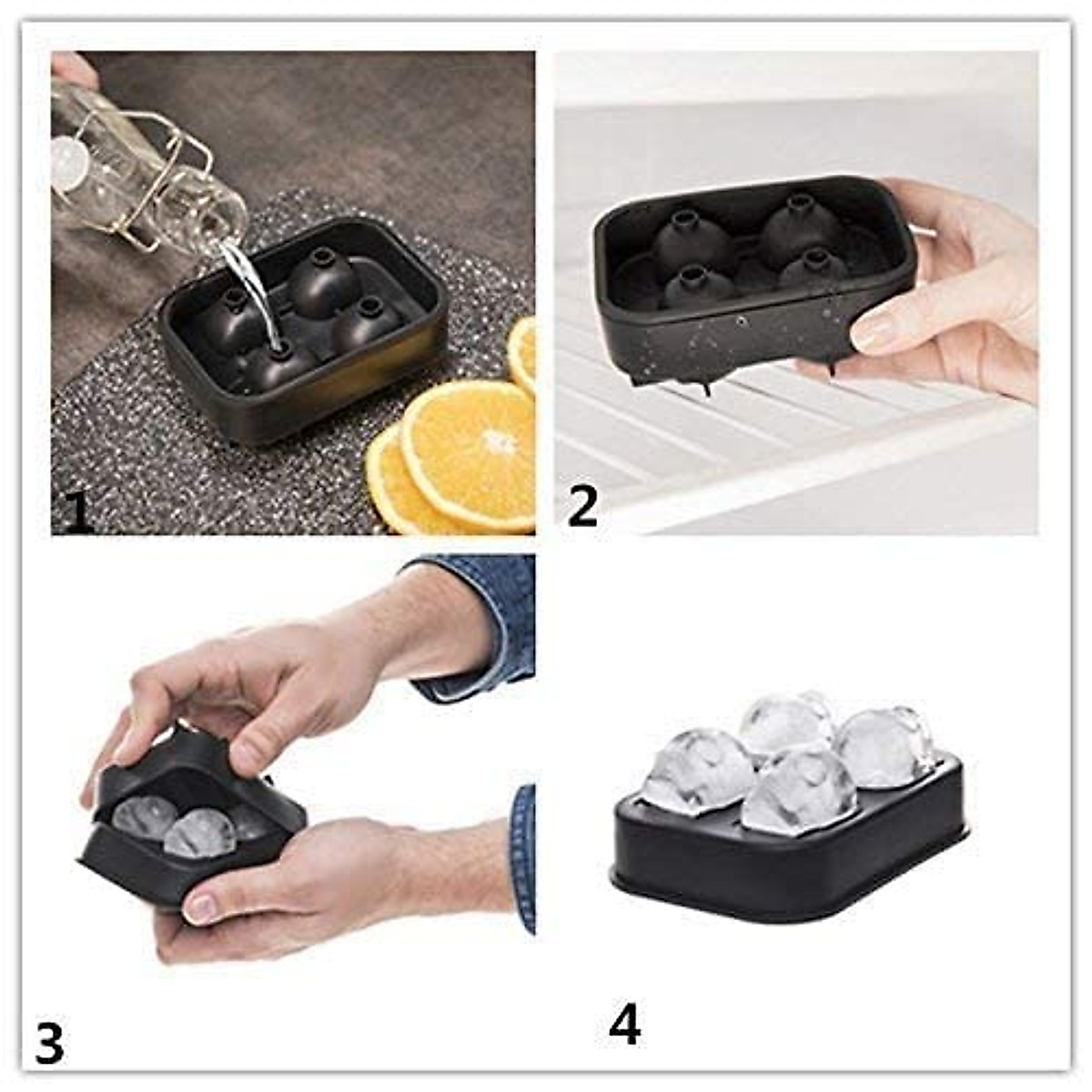 1
2
3
4