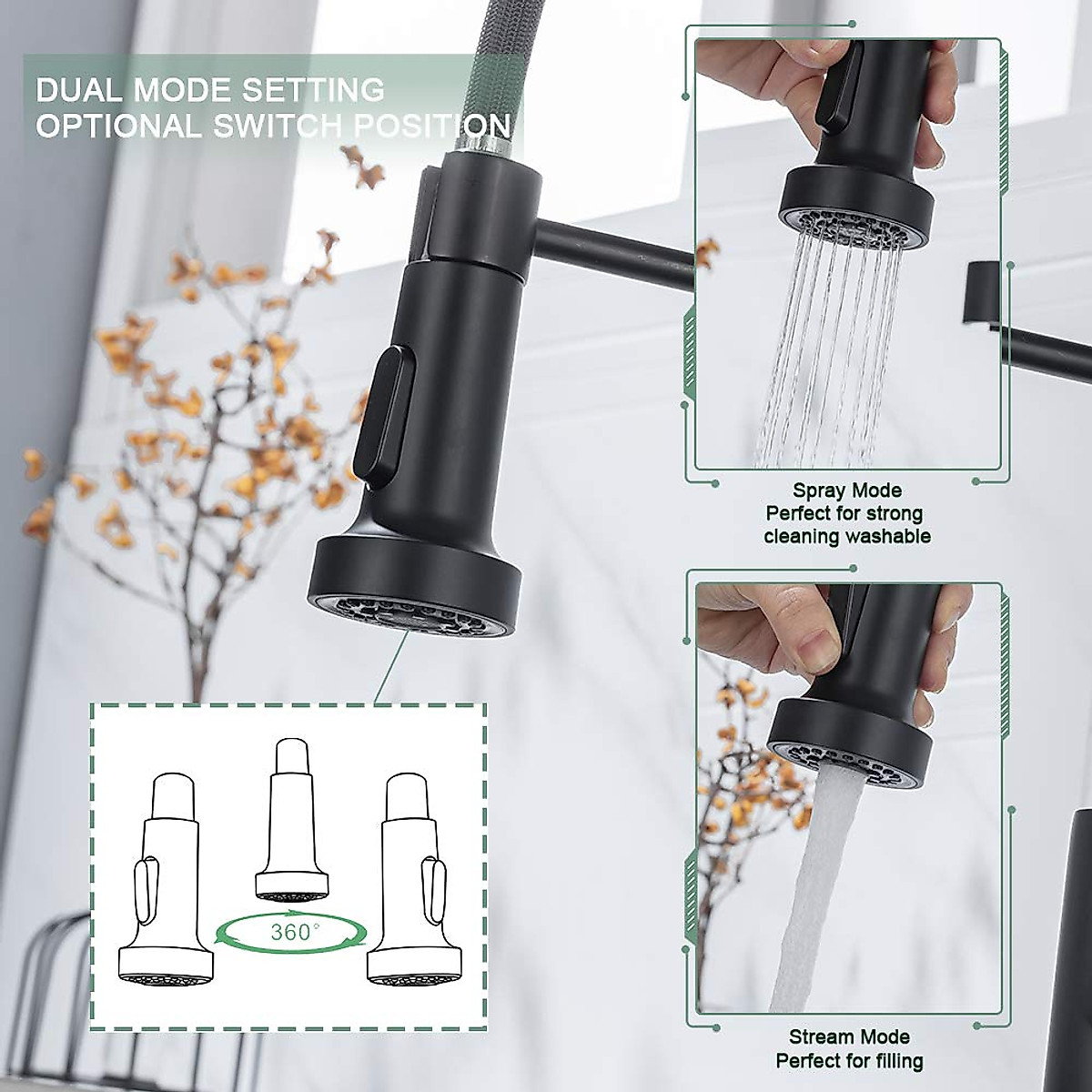 DUAL MODE SETTING
OPTIONAL SWITCH POSITION

Spray Mode
Perfect for strong cleaning washable

360°

Stream Mode
Perfect for filling