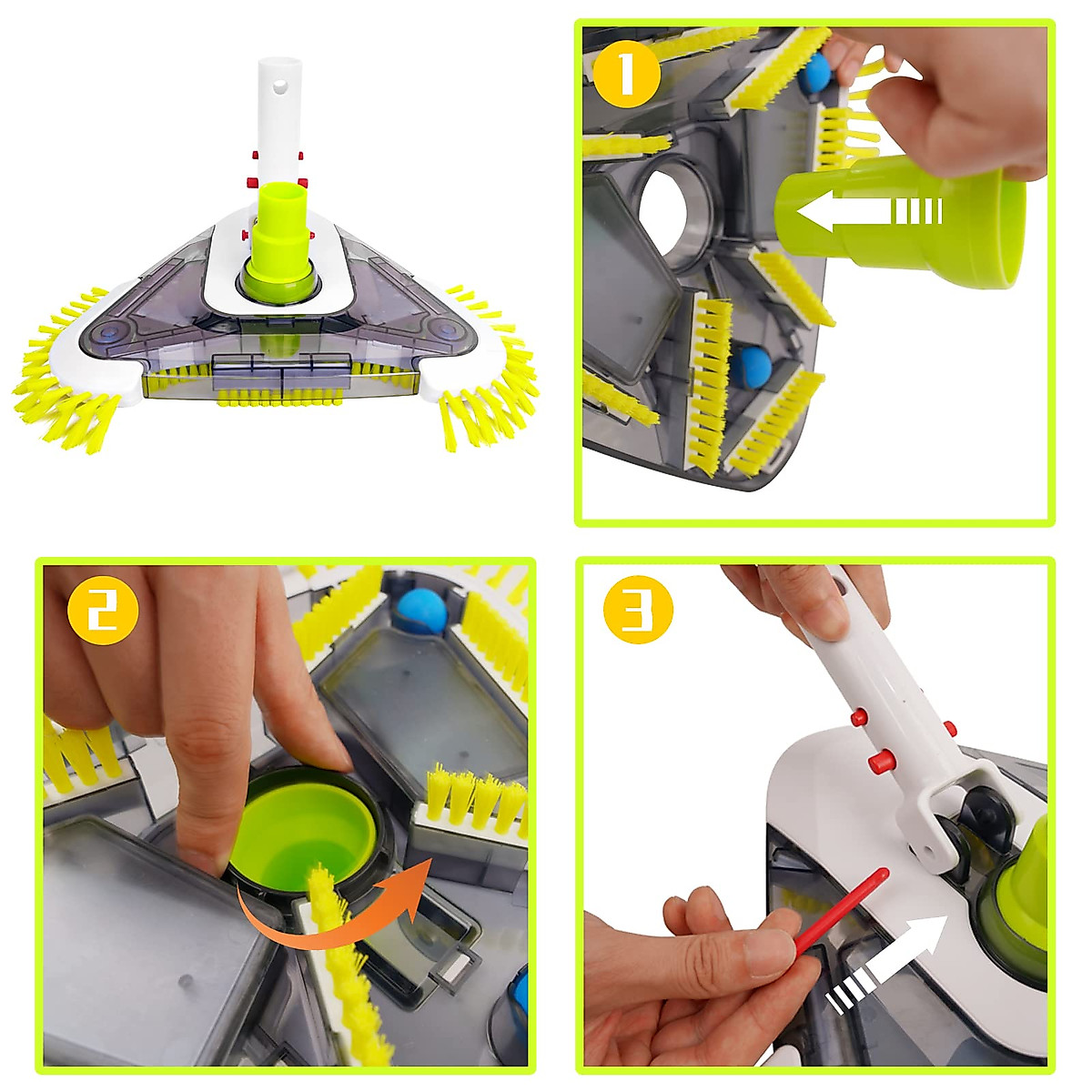 1

2

3