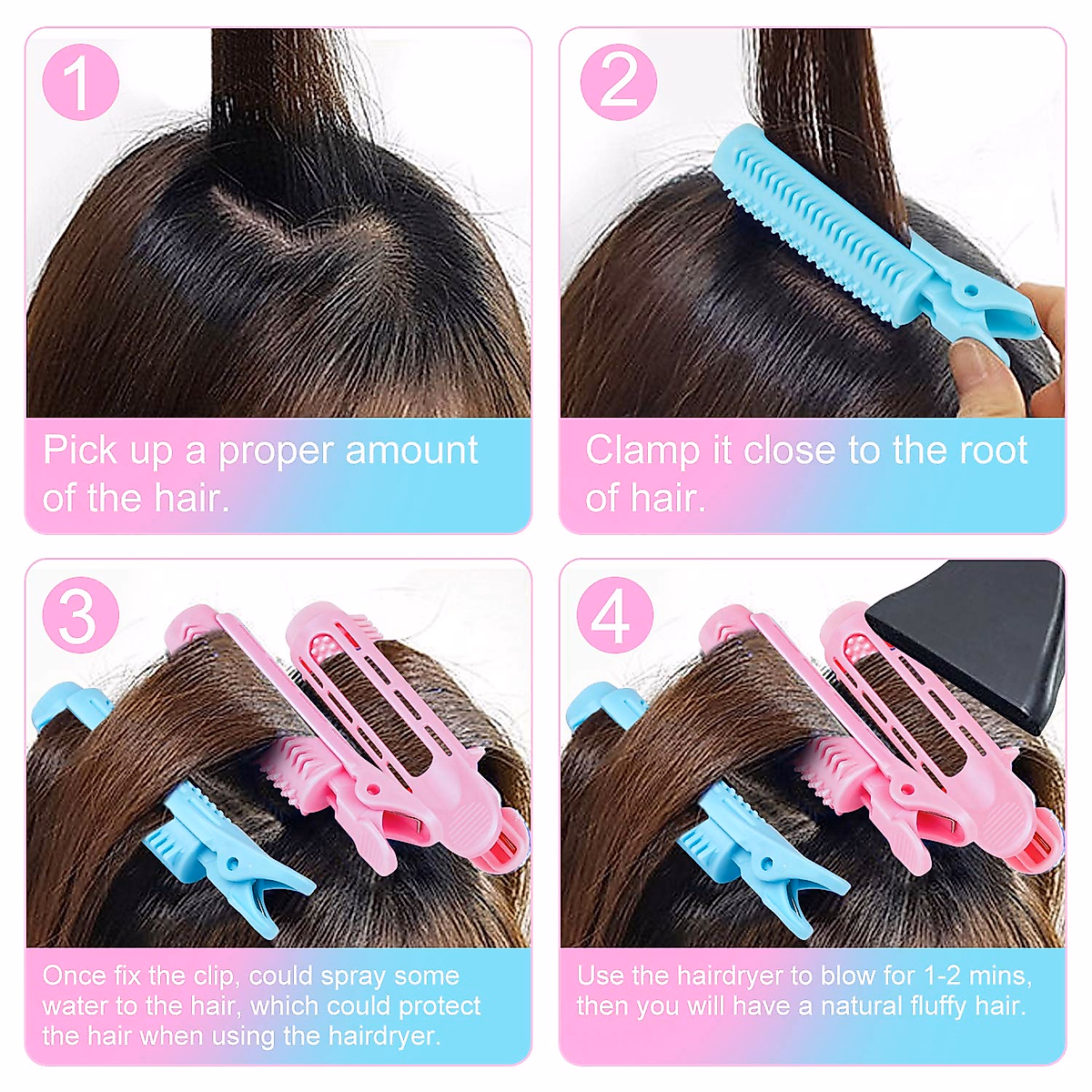 1

Pick up a proper amount of the hair.

2

Clamp it close to the root of hair.

3

Once fix the clip, could spray some water to the hair, which could protect the hair when using the hairdryer.

4

Use the hairdryer to blow for 1-2 mins, then you will have a natural fluffy hair.