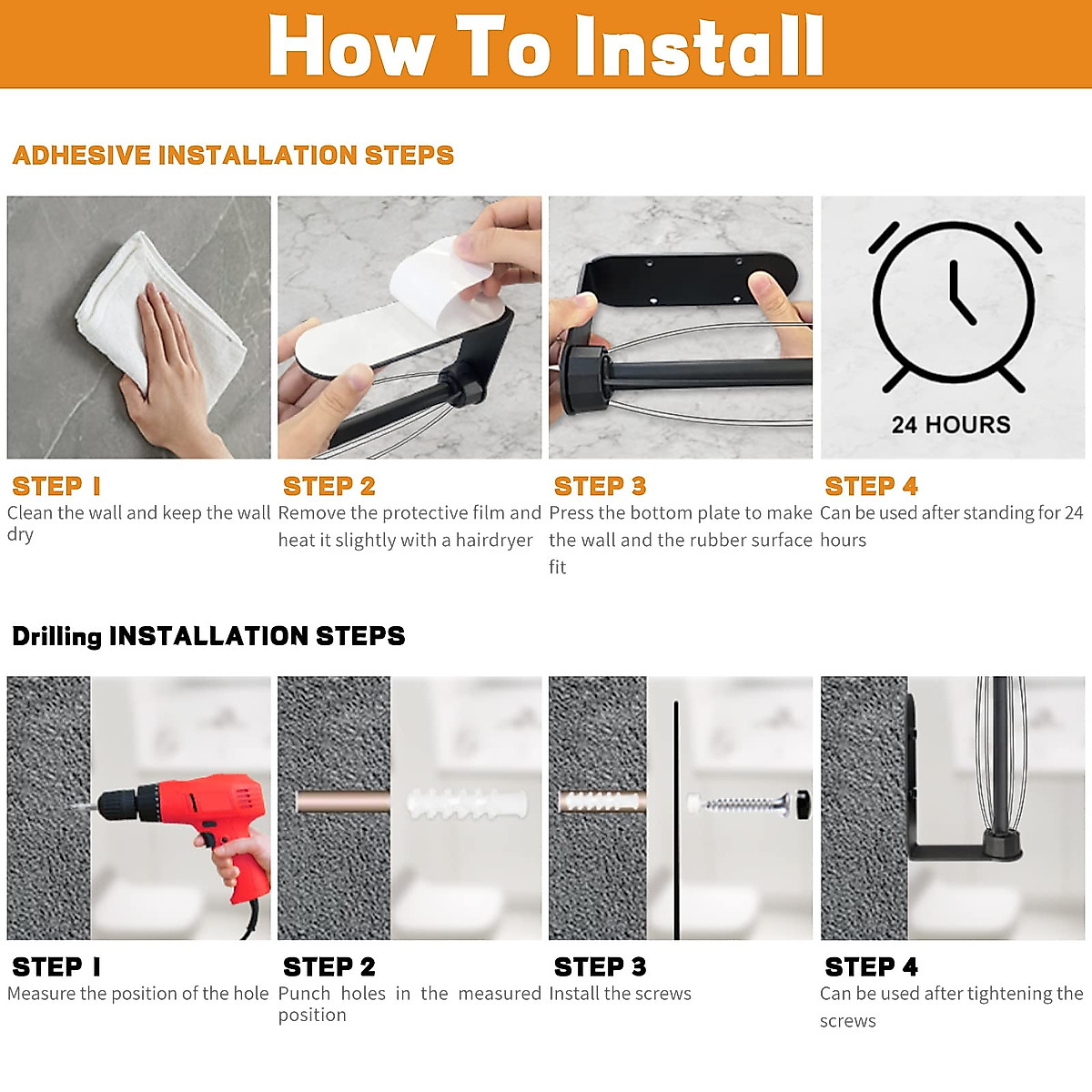 How To Install

ADHESIVE INSTALLATION STEPS

24 HOURS

STEP 1
Clean the wall and keep the wall dry

STEP 2
Remove the protective film and heat it slightly with a hairdryer

STEP 3
Press the bottom plate to make the wall and the rubber surface fit

STEP 4
Can be used after standing for 24 hours

Drilling INSTALLATION STEPS

STEP 1
Measure the position of the hole

STEP 2
Punch holes in the measured position

STEP 3
Install the screws

STEP 4
Can be used after tightening the screws