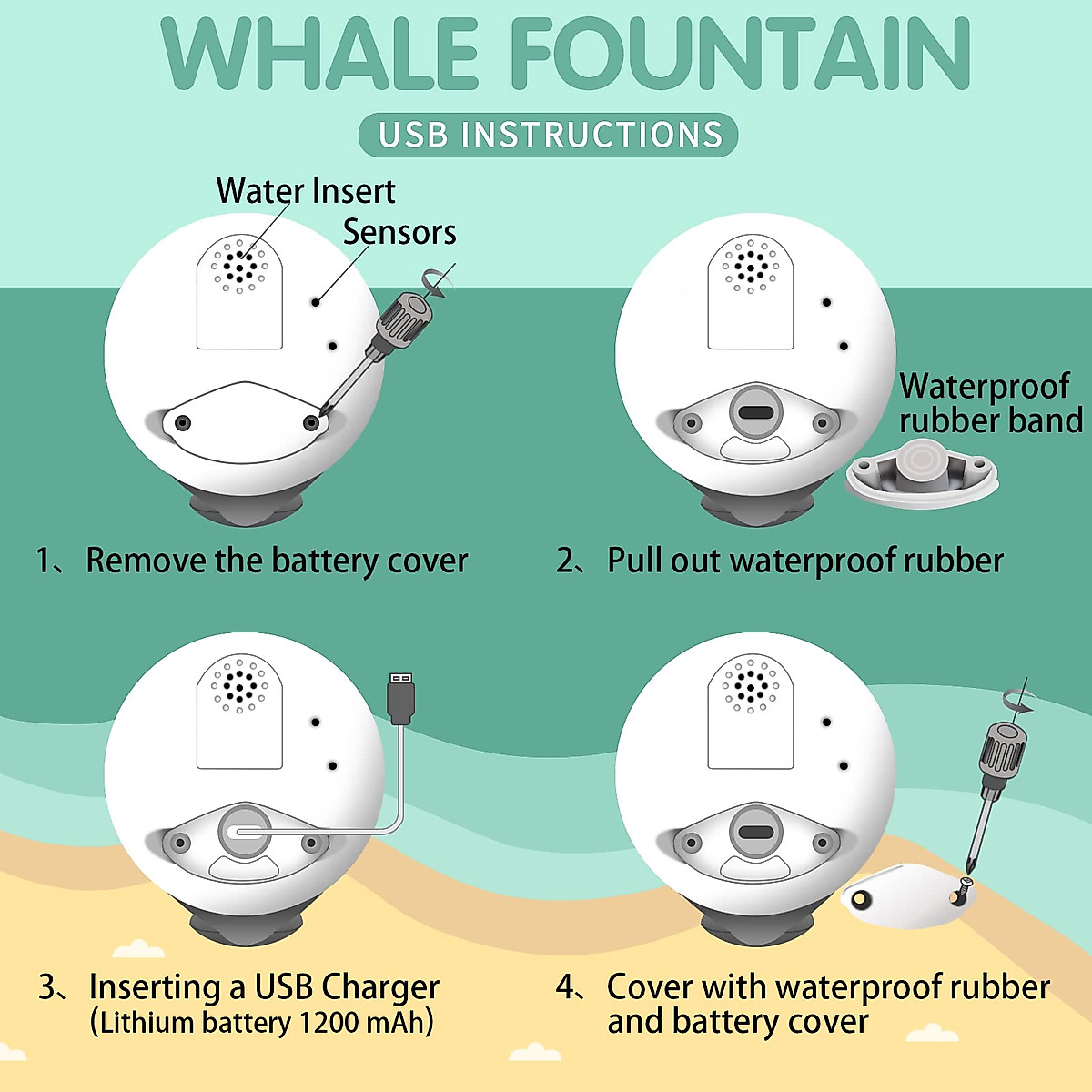 WHALE FOUNTAIN

USB INSTRUCTIONS

Water Insert

Sensors

1、Remove the battery cover

Waterproof rubber band

2、Pull out waterproof rubber

3、Inserting a USB Charger (Lithium battery 1200 mAh)

4、Cover with waterproof rubber and battery cover